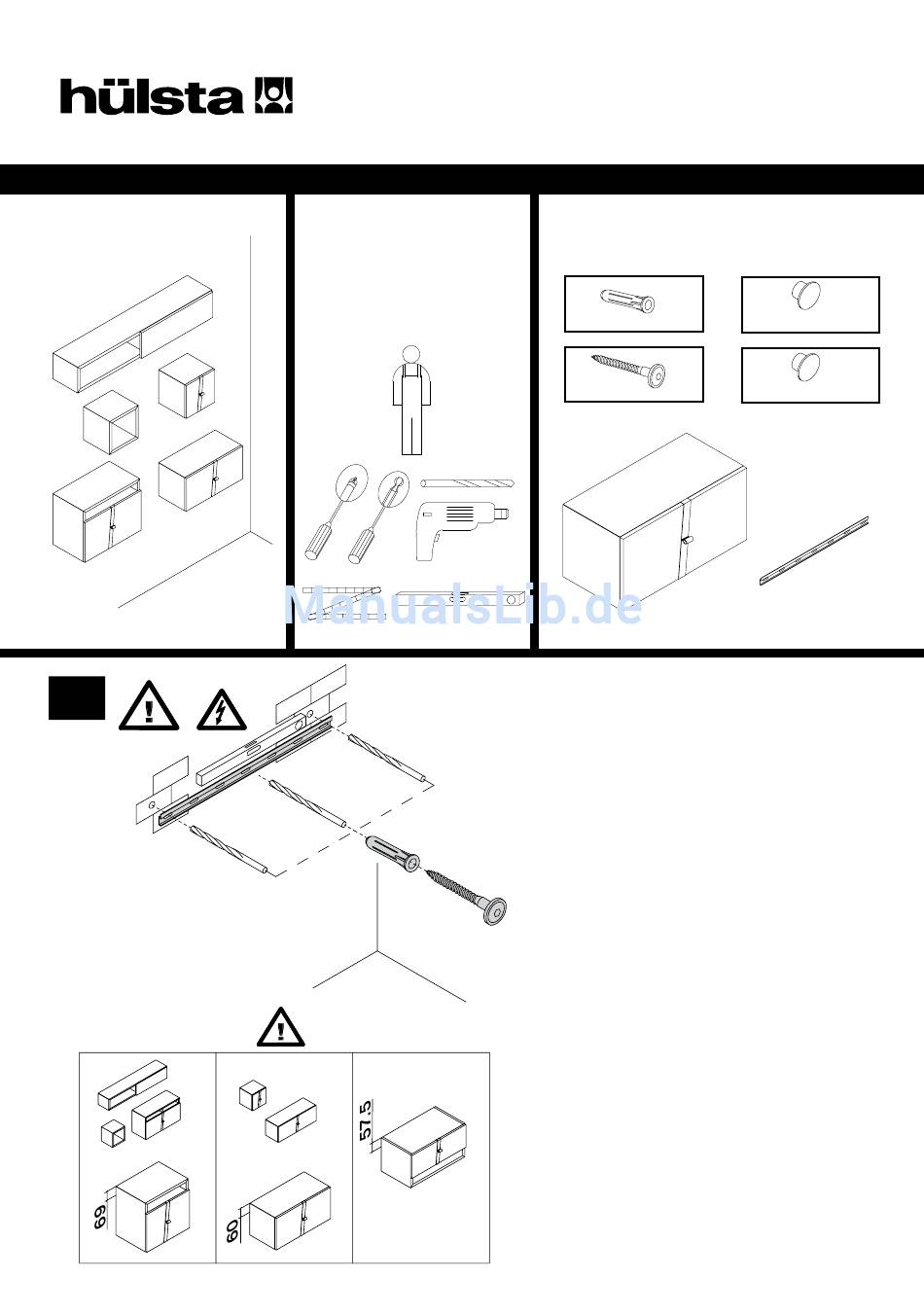 hülsta

ManualsLib.de

69

60

57.5