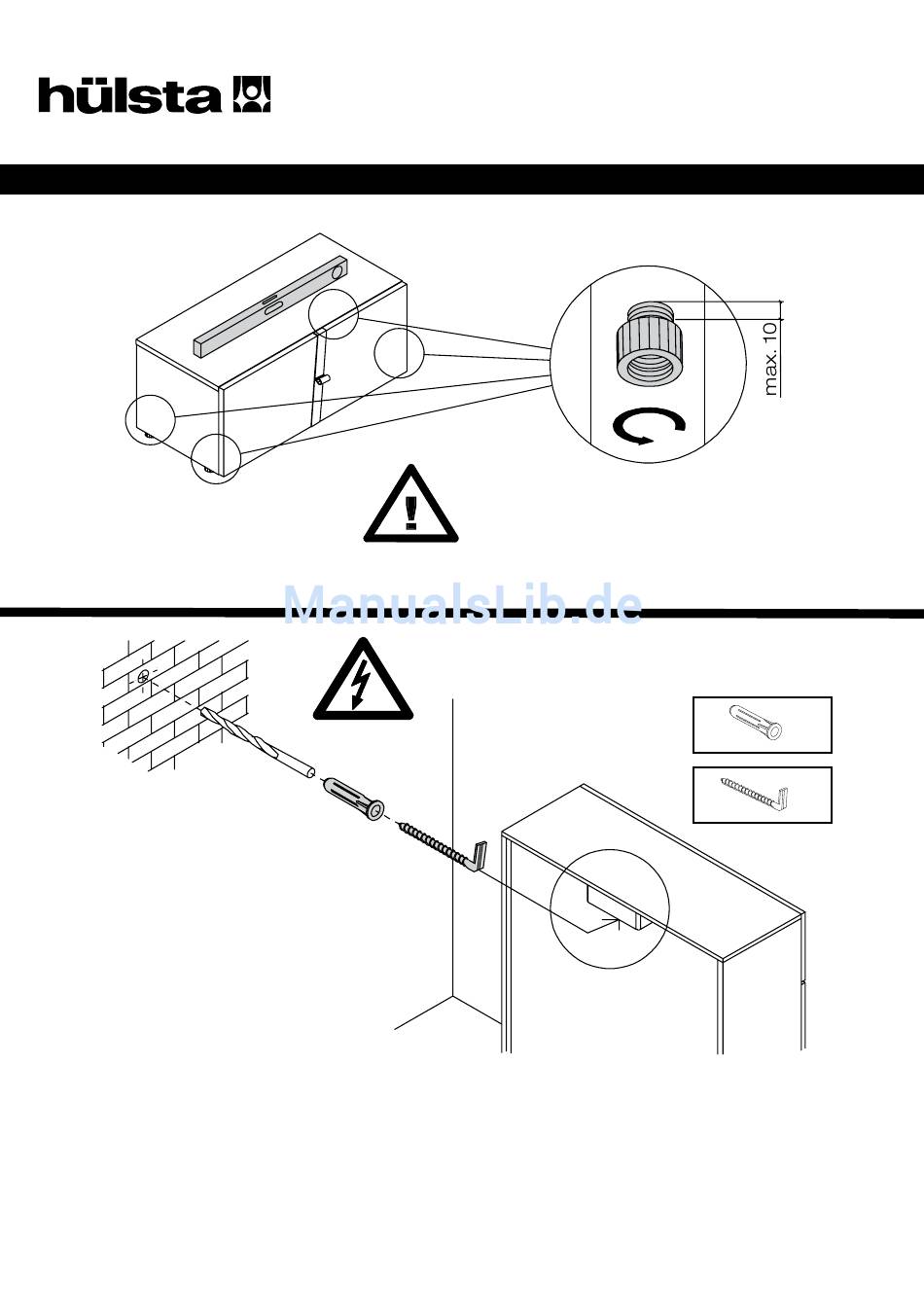 hülsta

max. 10

ManualsLib.de