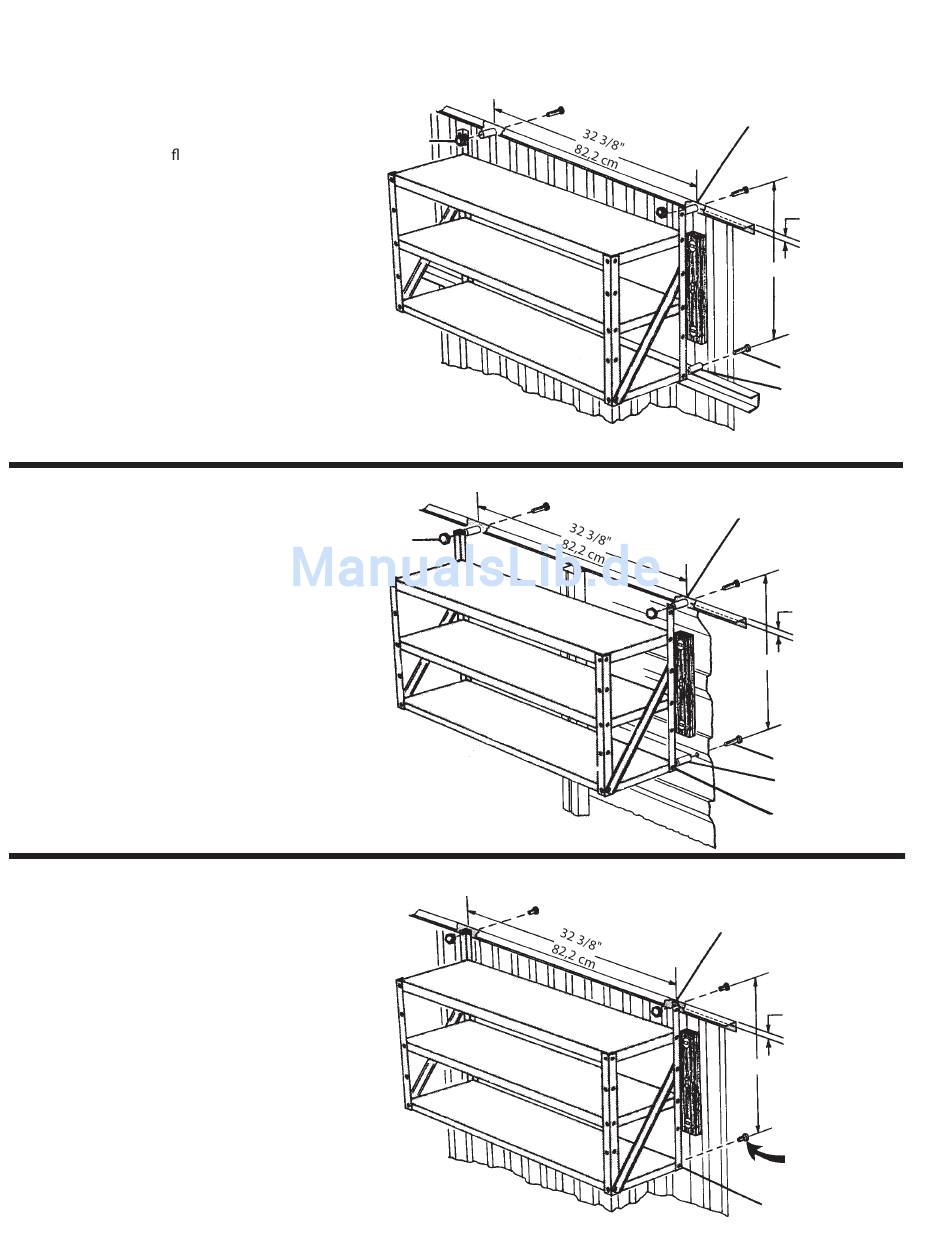 ﬂ

32 3/8"
82,2 cm

32 3/8"
82,2 cm

ManualsLib.de

32 3/8"
82,2 cm