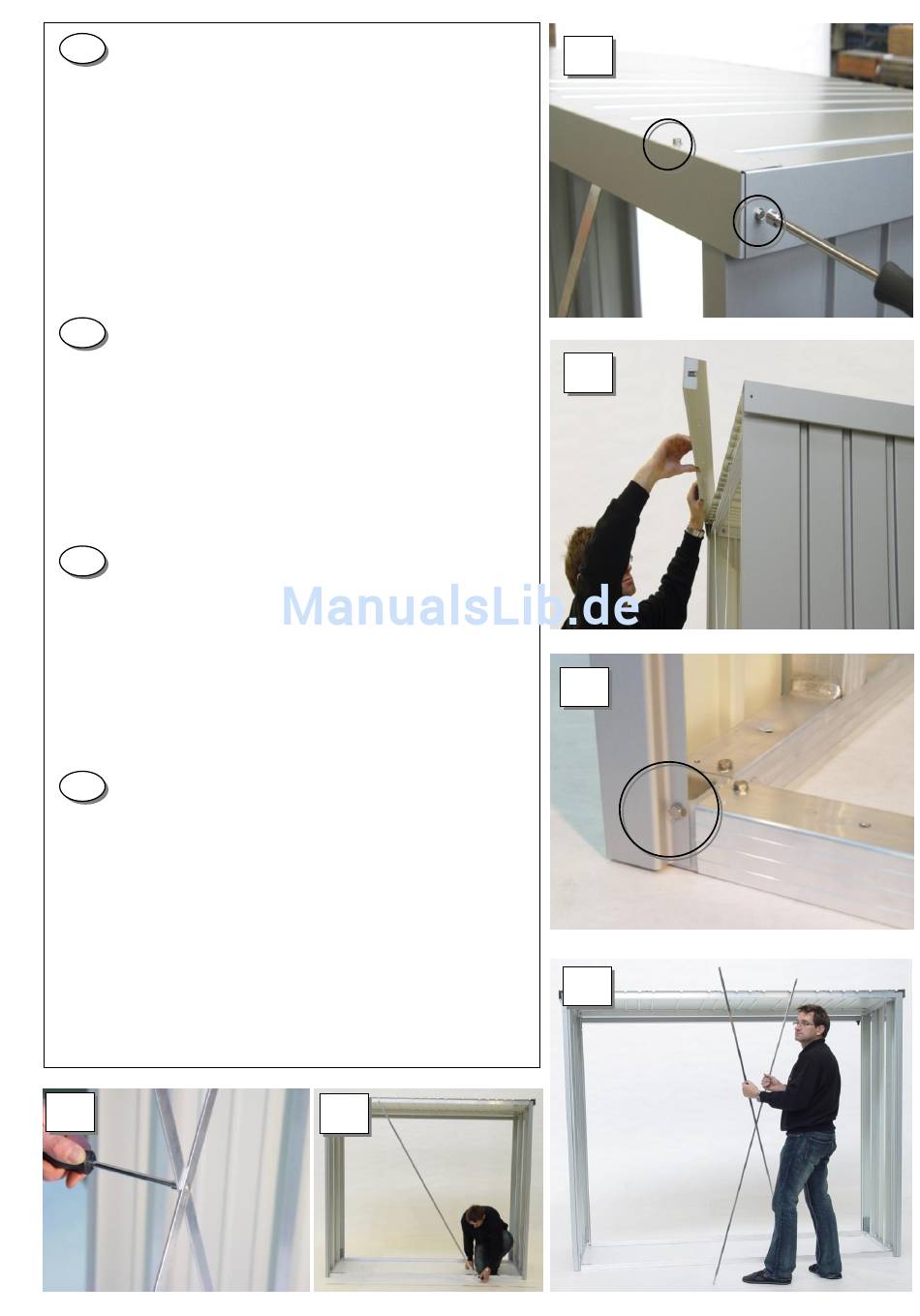 ManualsLib.de