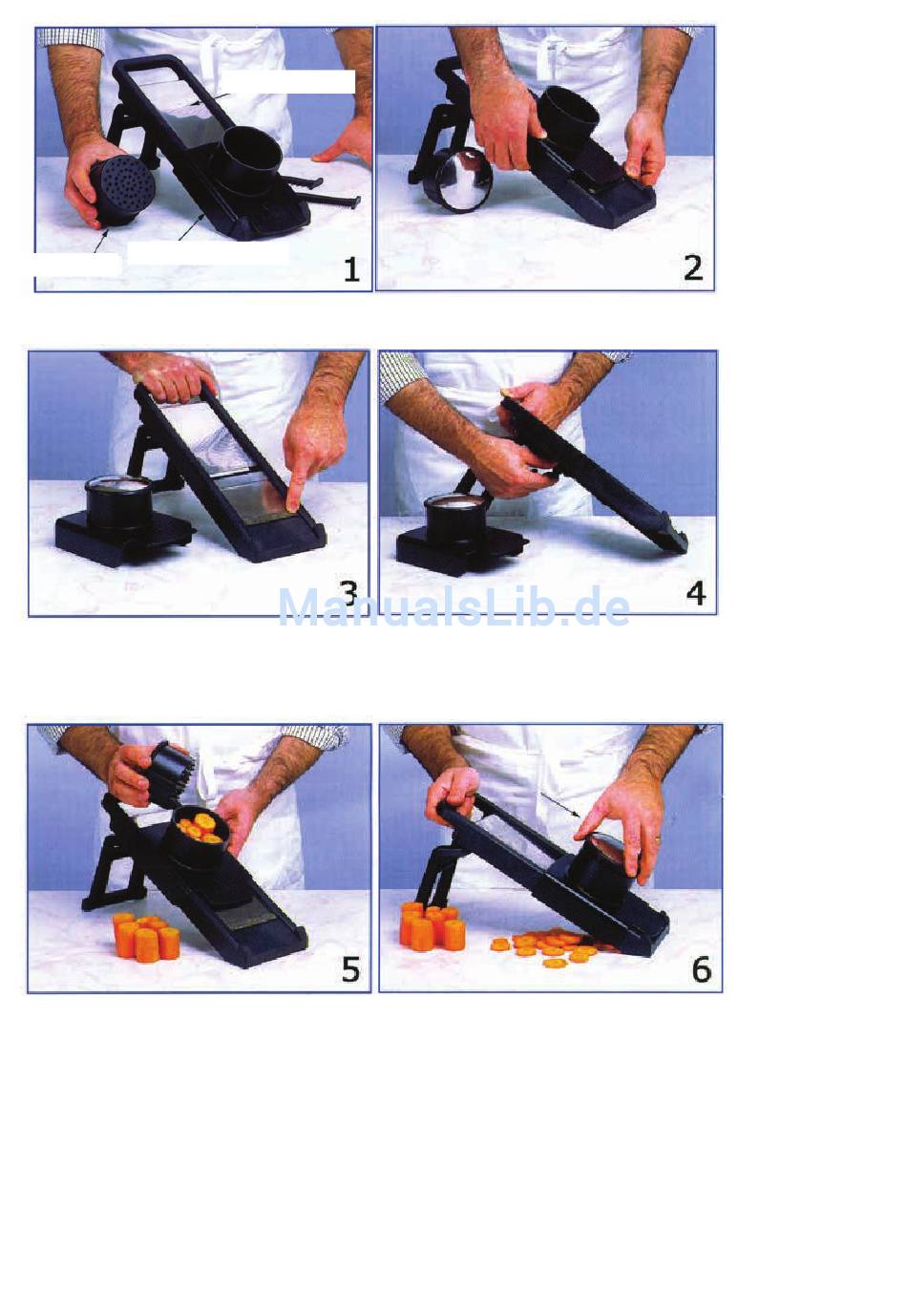 1

2

3

4

ManualsLib.de

5

6