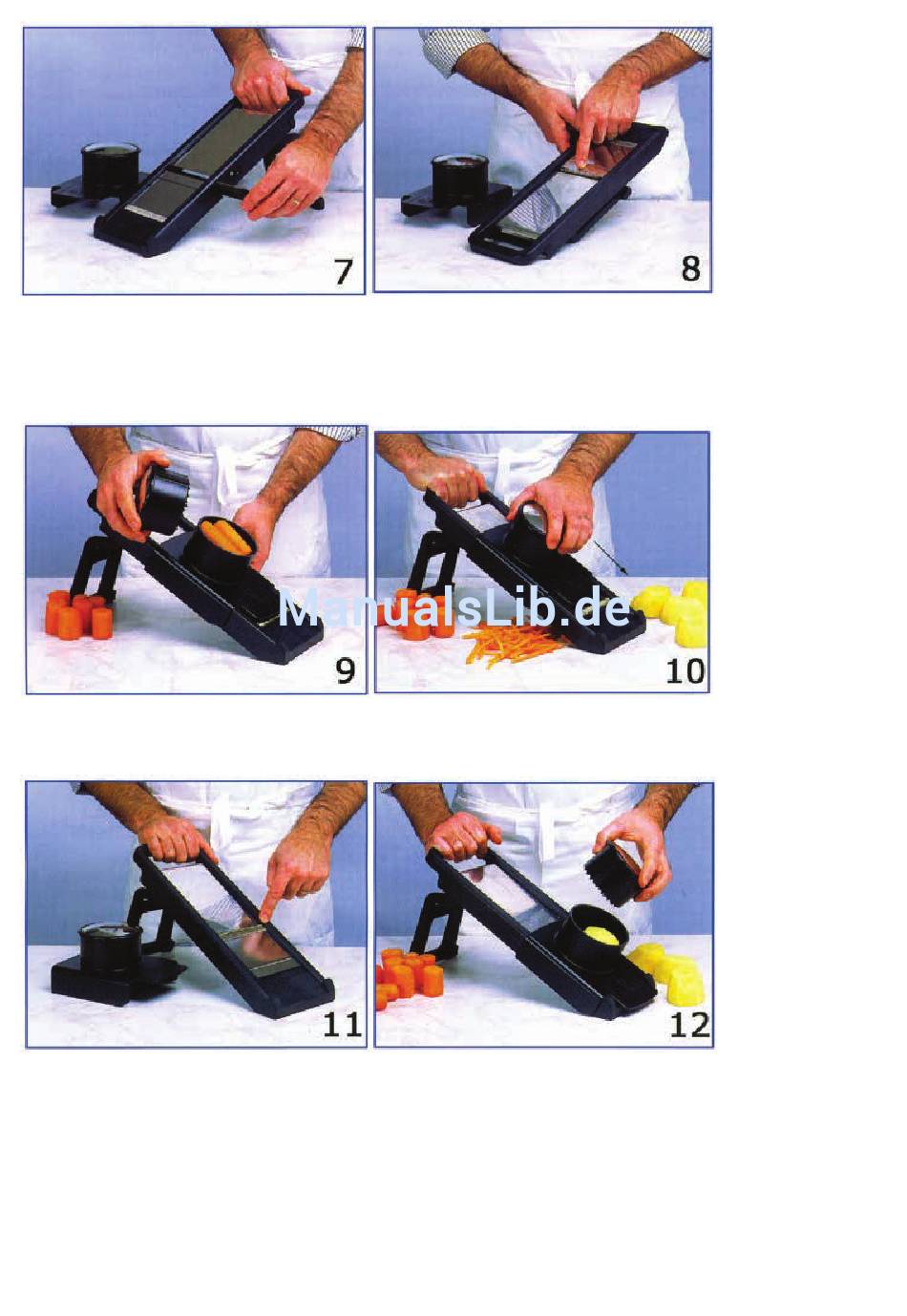 7

8

9

ManualsLib.de

10

11

12