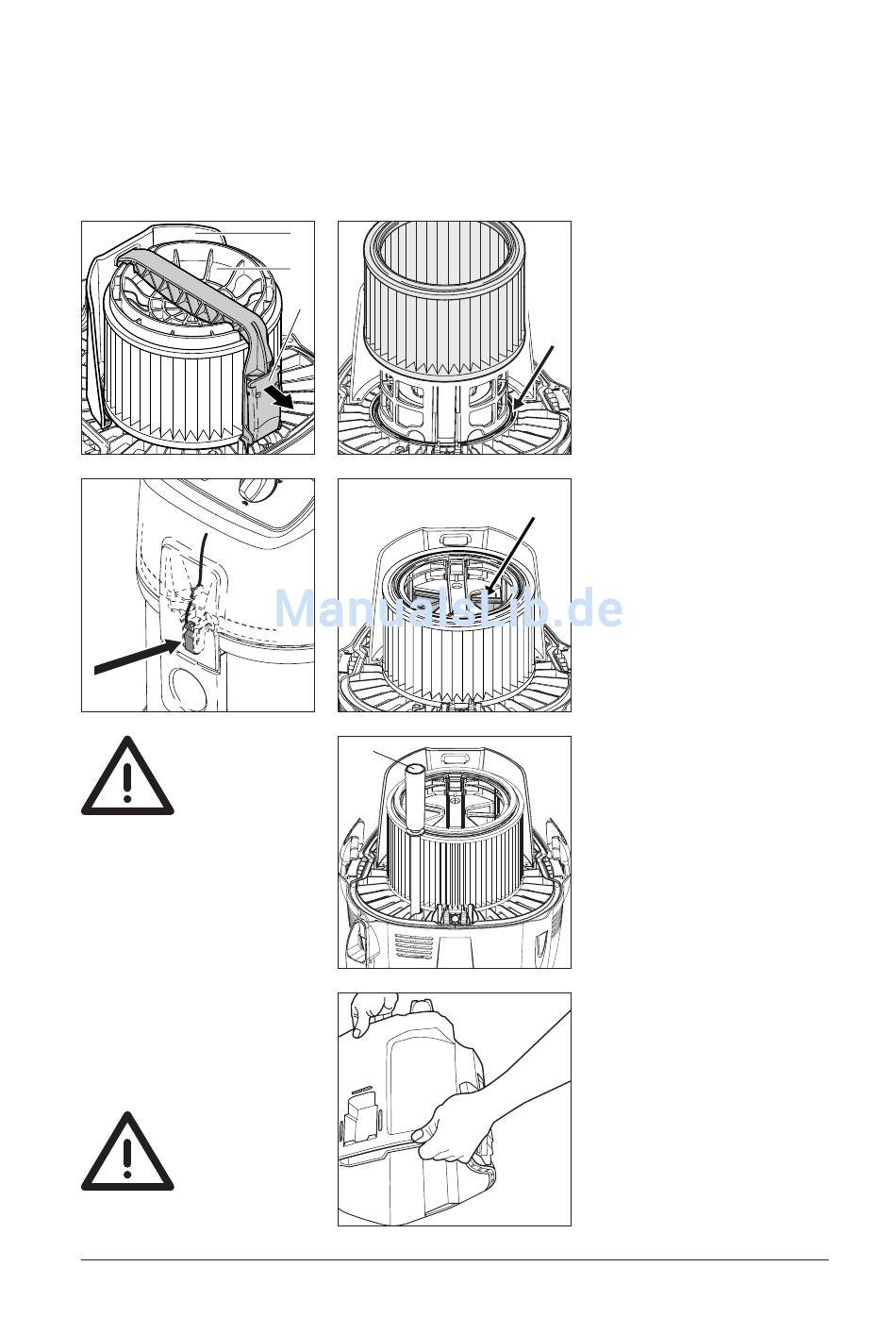 ManualsLib.de