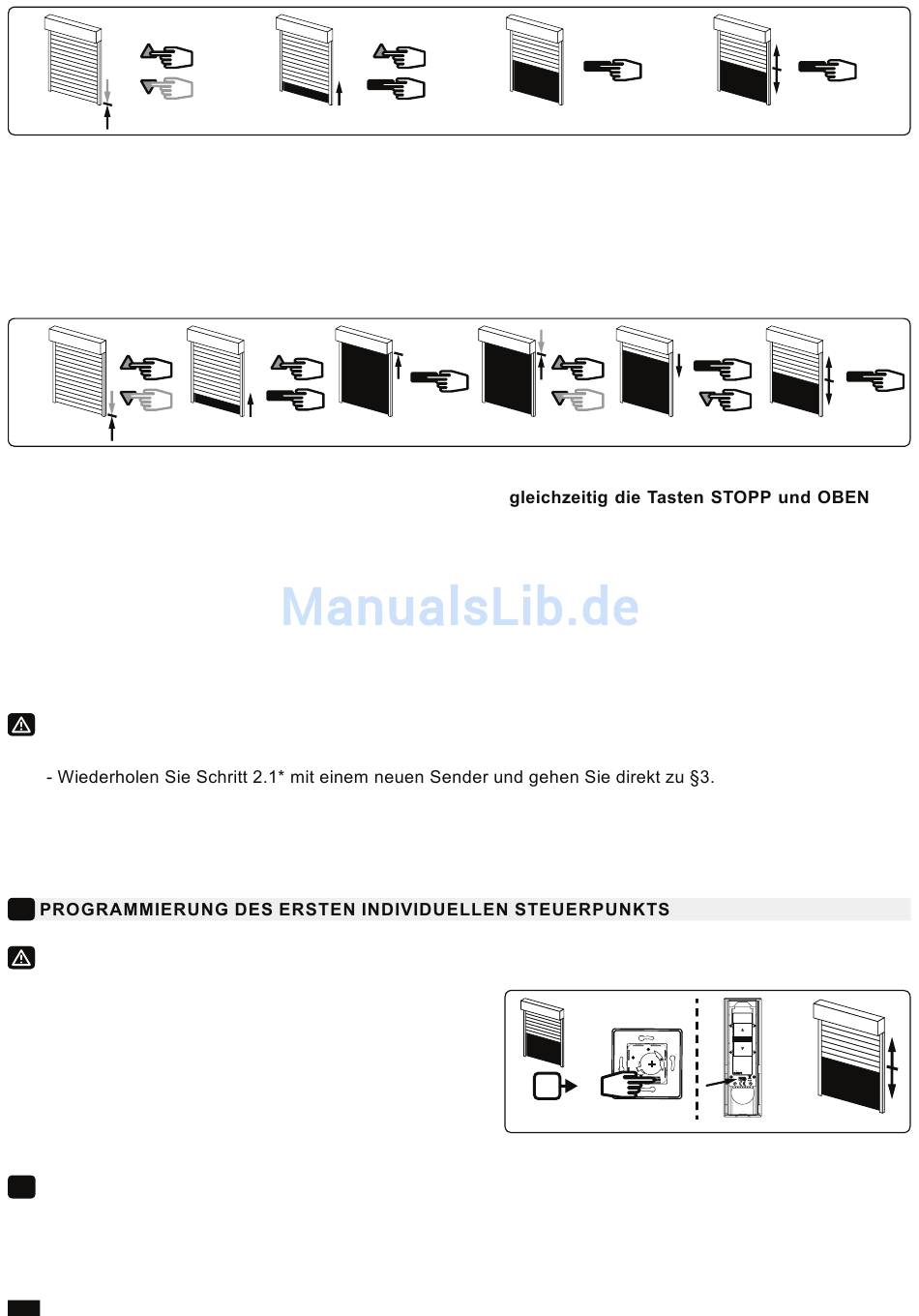 gleichzeitig die Tasten STOPP und OBEN

ManualsLib.de

- Wiederholen Sie Schritt 2.1* mit einem neuen Sender und gehen Sie direkt zu §3.

PROGRAMMIERUNG DES ERSTEN INDIVIDUELLEN STEUERPUNKTS