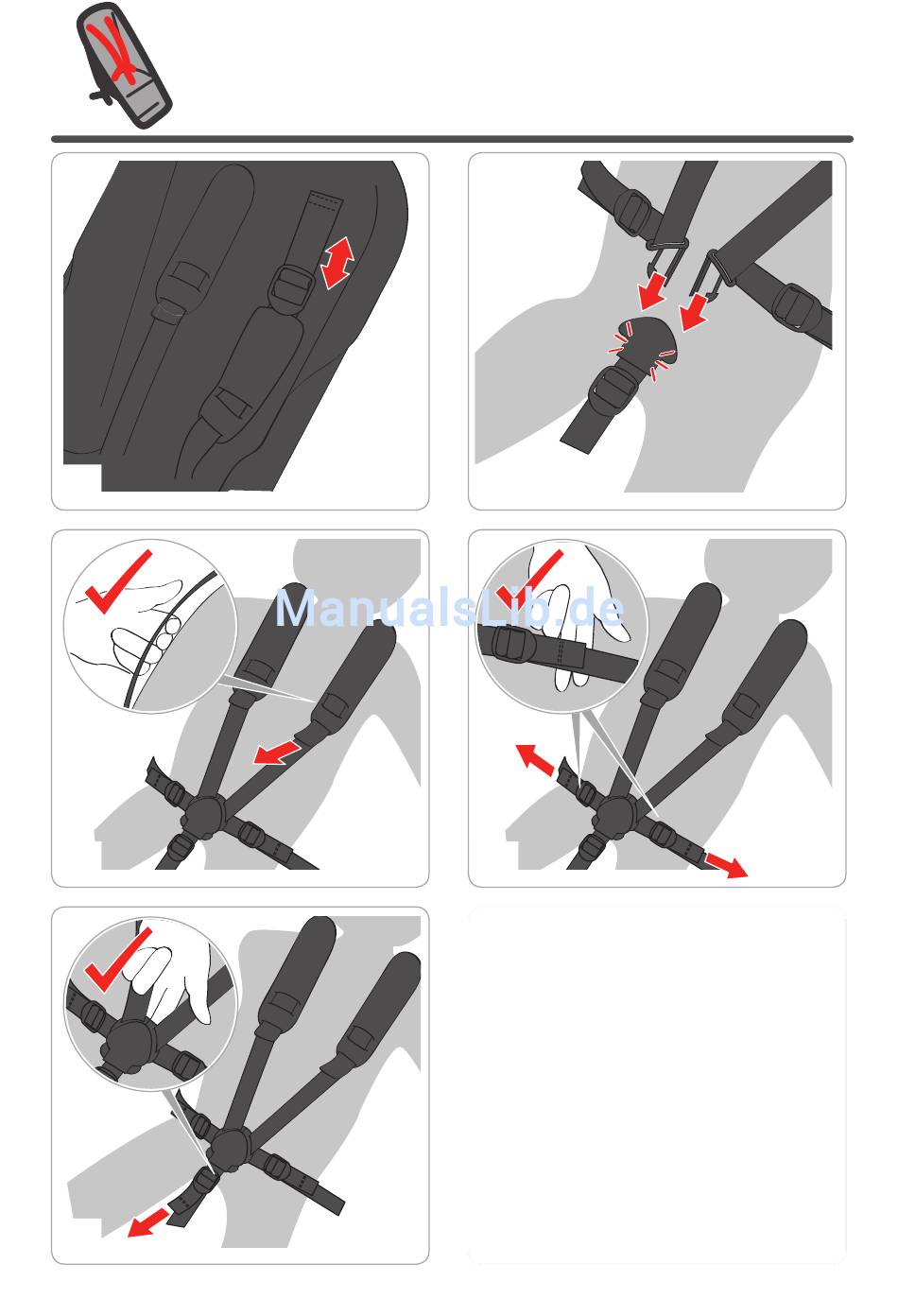 ManualsLib.de