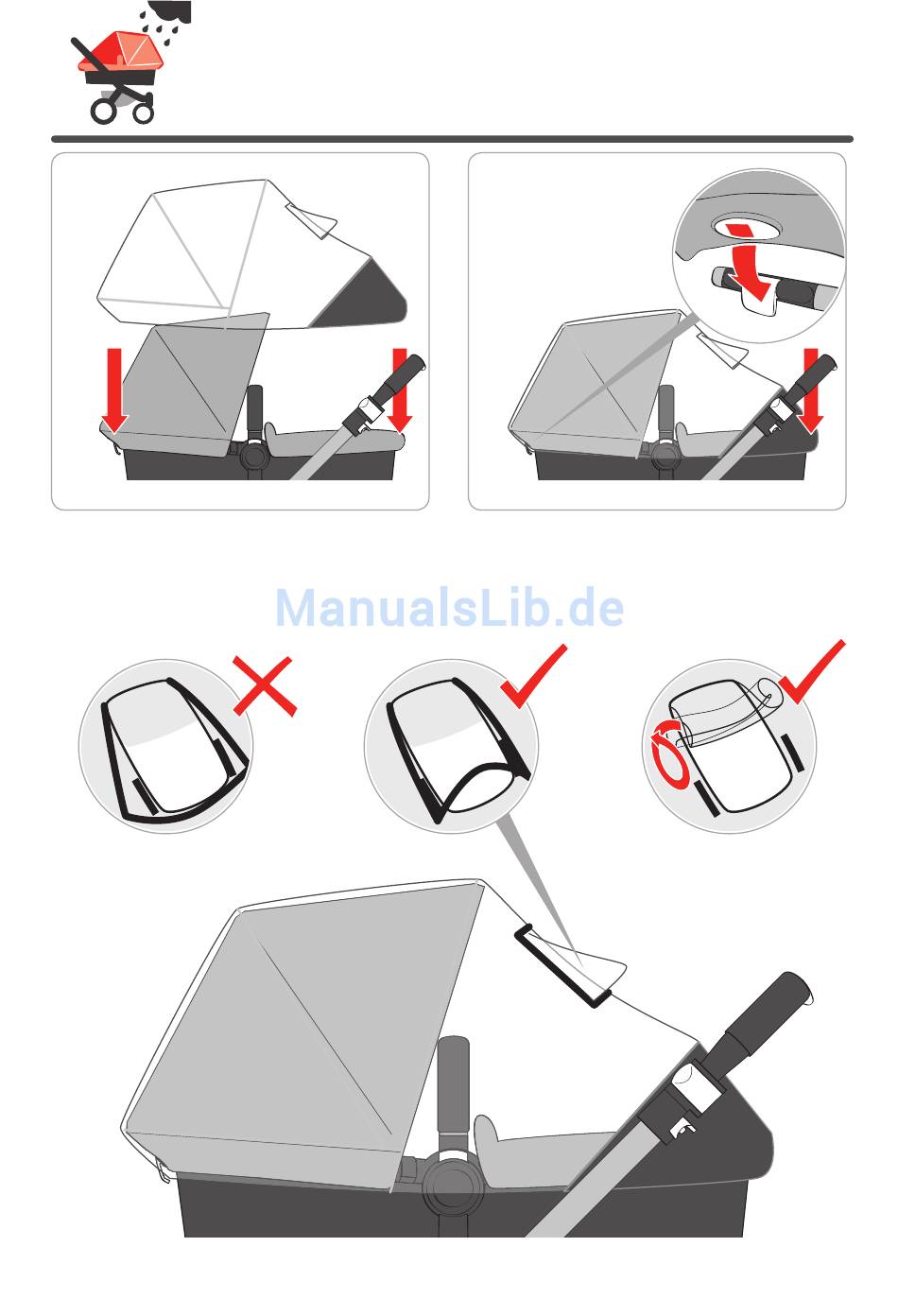 ManualsLib.de