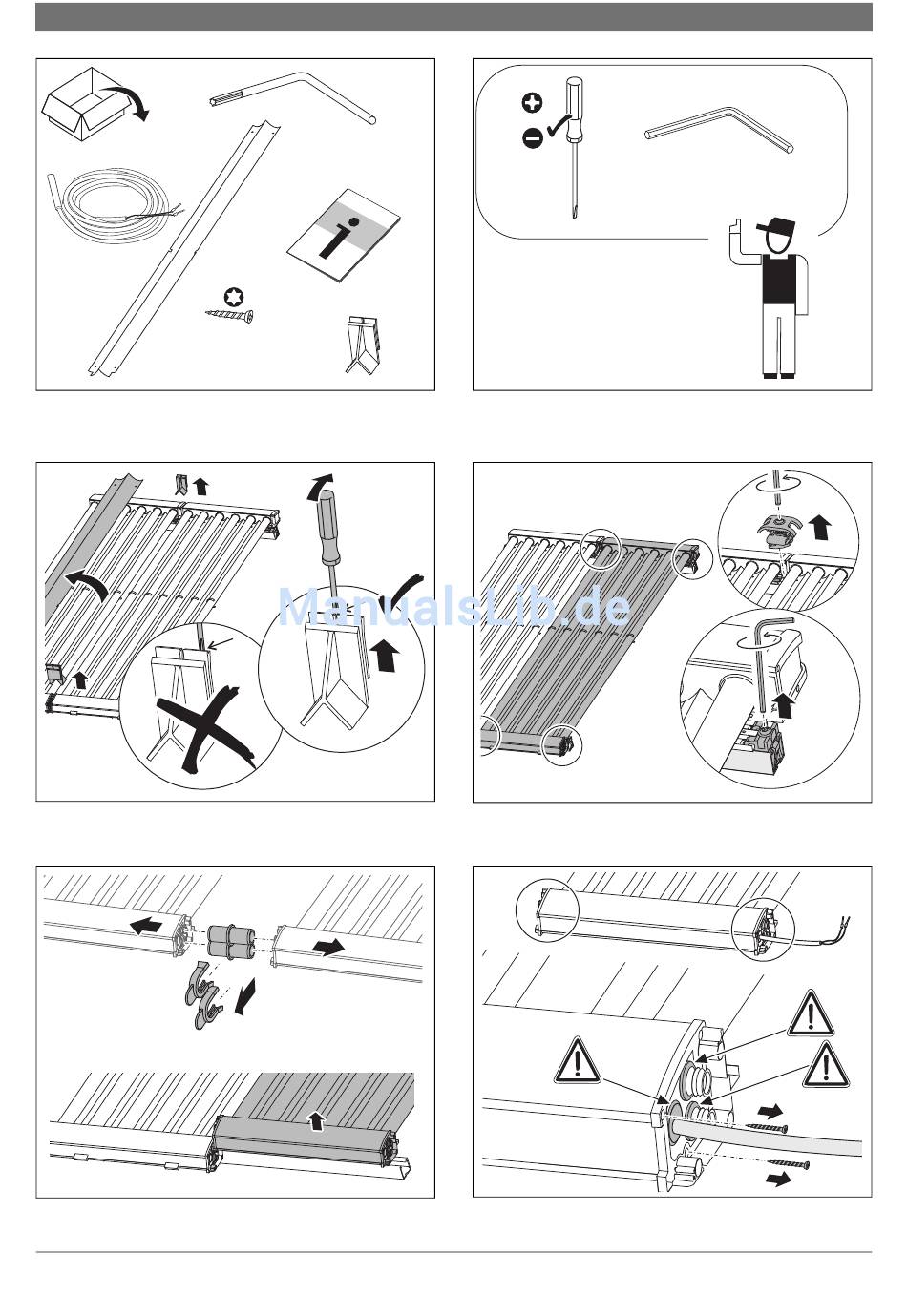 ManualsLib.de