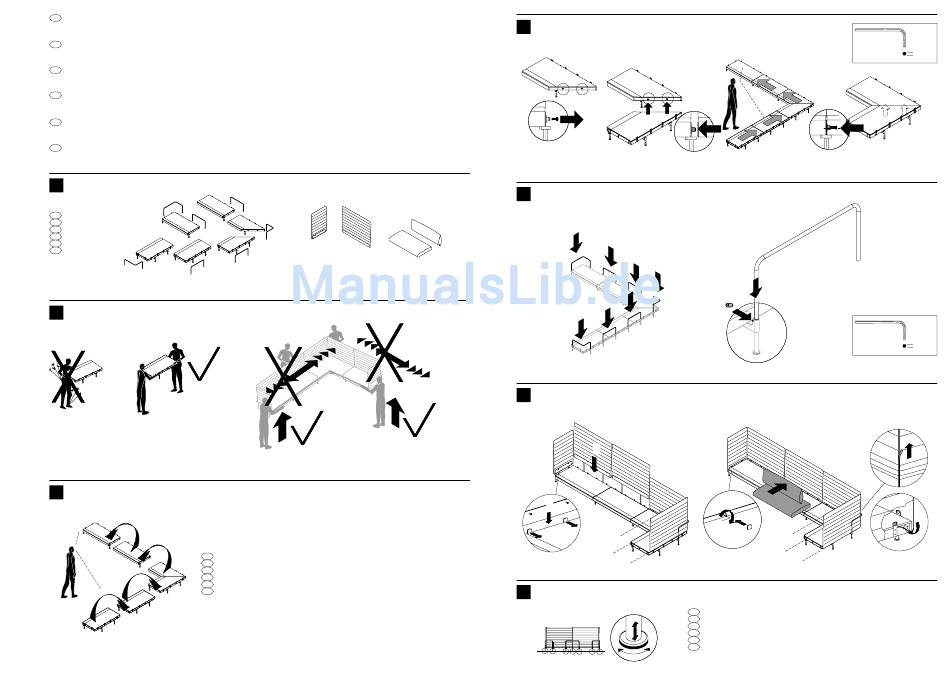 ManualsLib.de