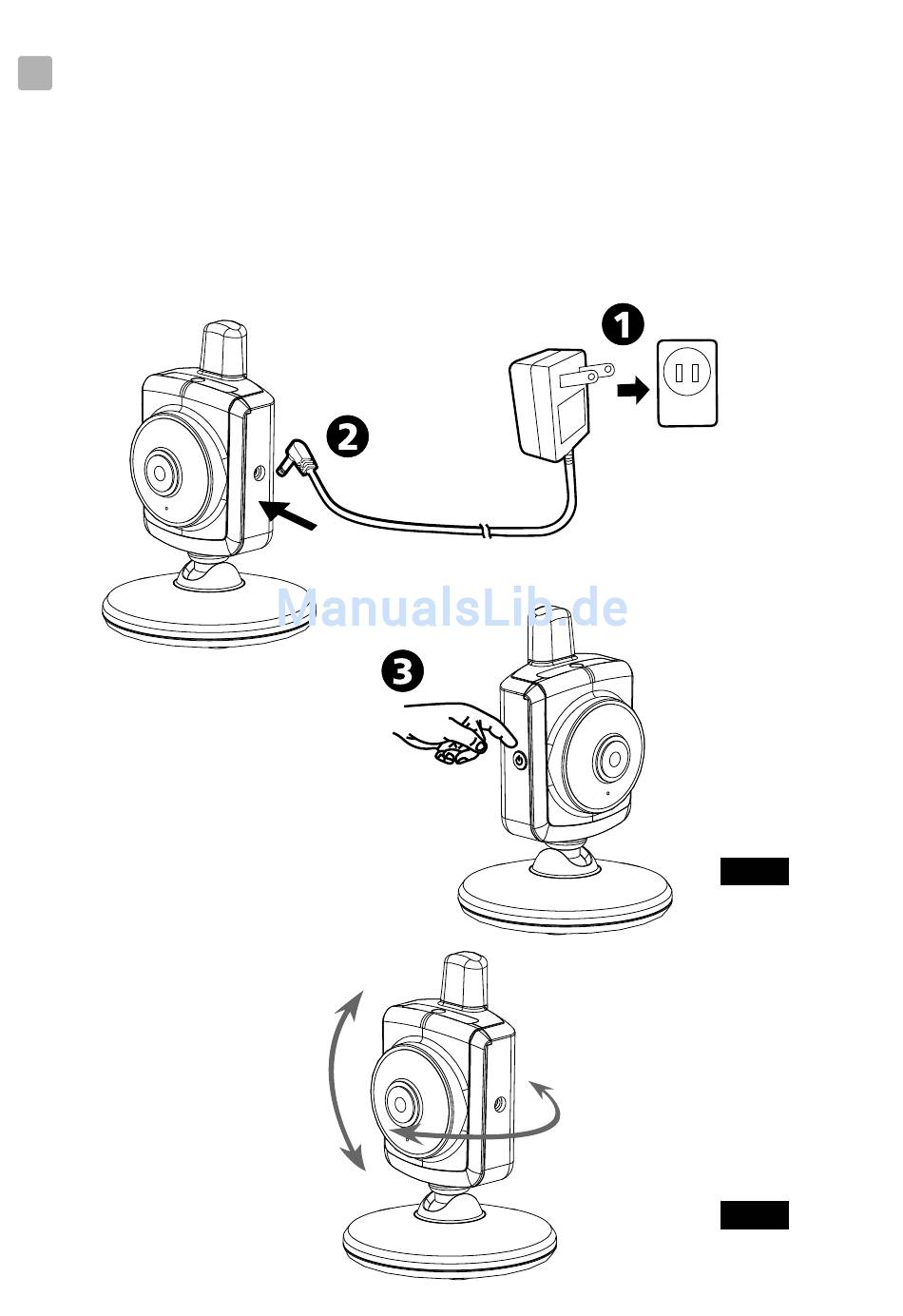 1

2

ManualsLib.de

3