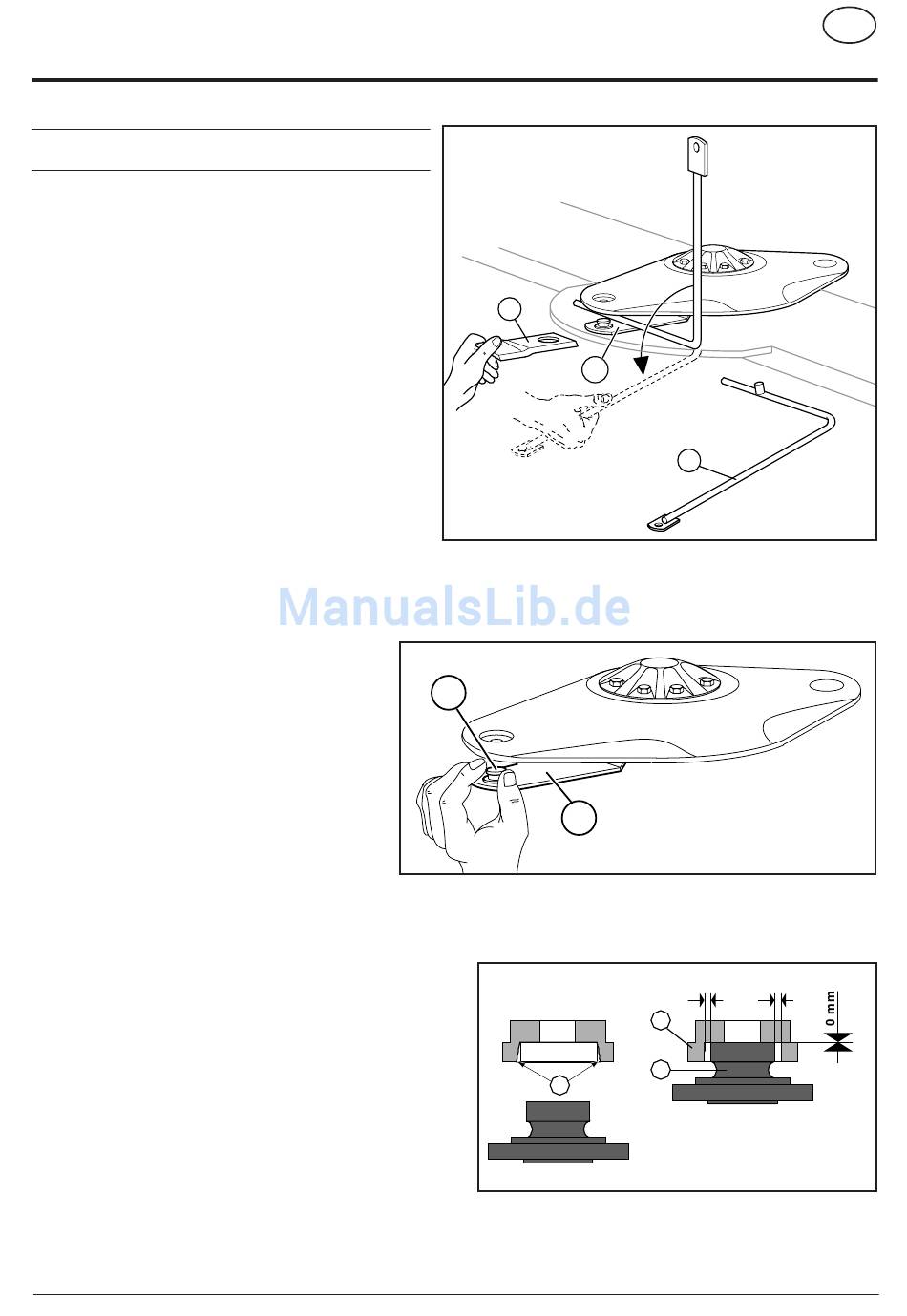 ManualsLib.de

0 mm