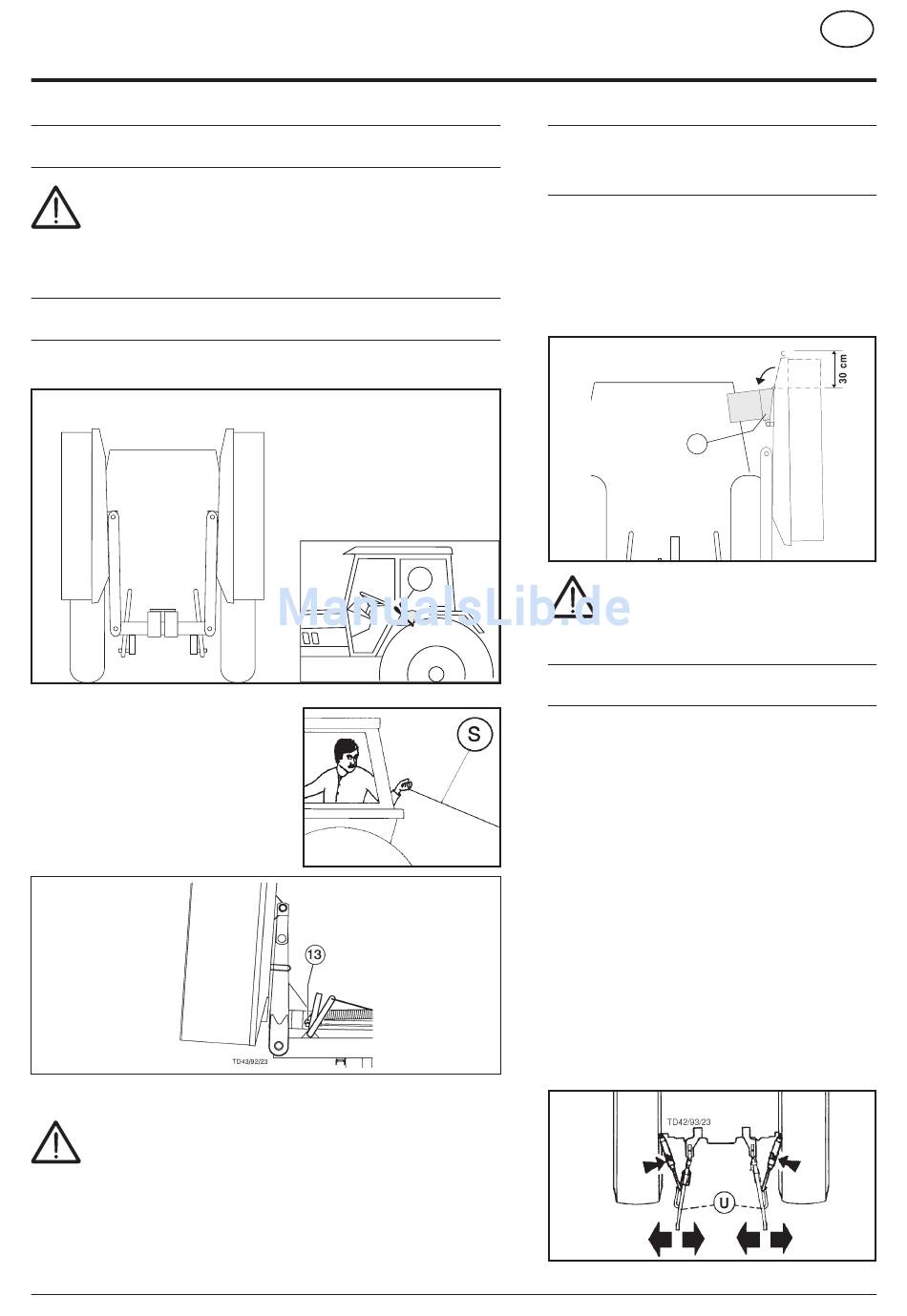 30 cm

ManualsLib.de

S

13

TD43/92/23

TD42/93/23

U