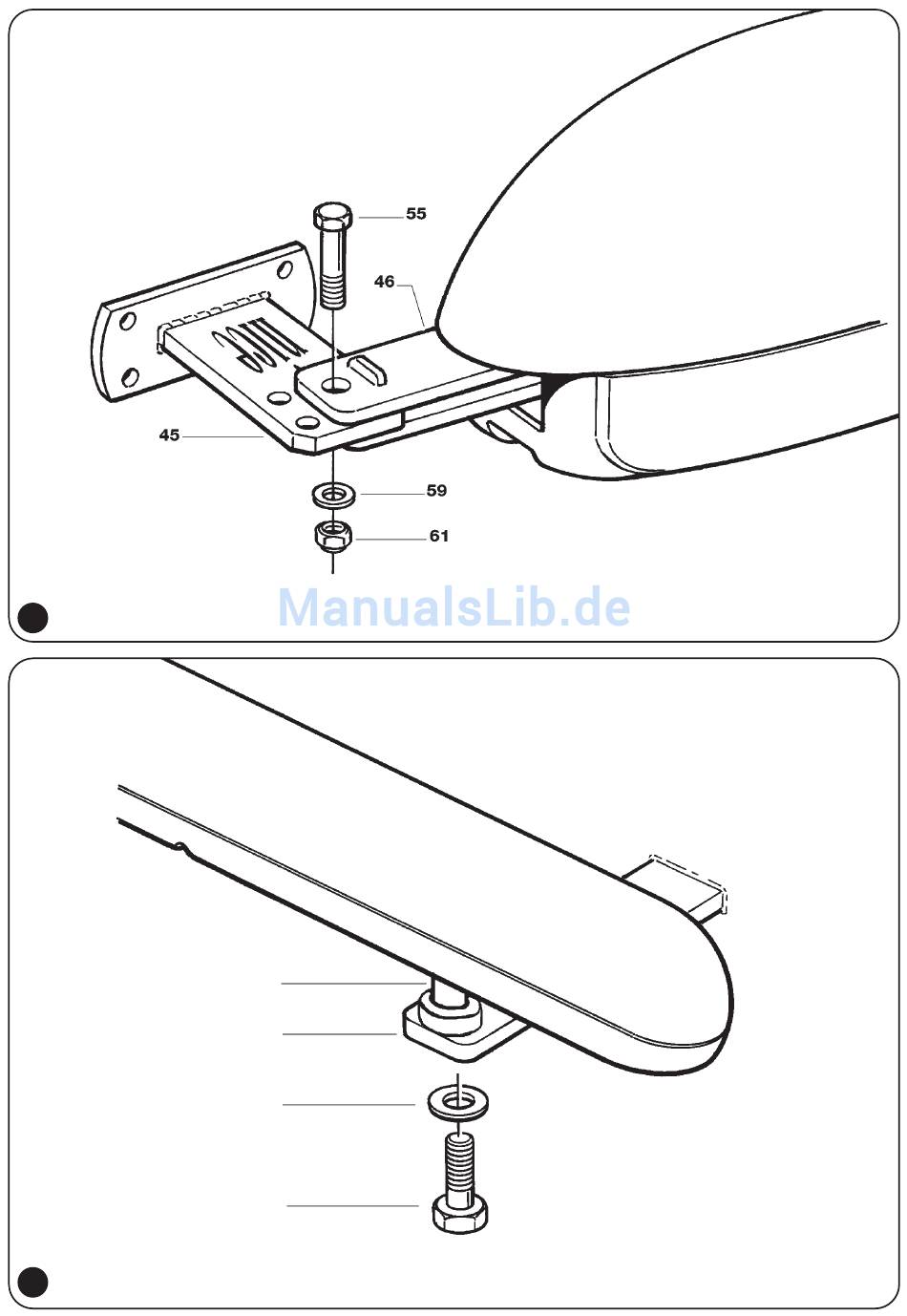 55
46
45
59
61
ManualsLib.de