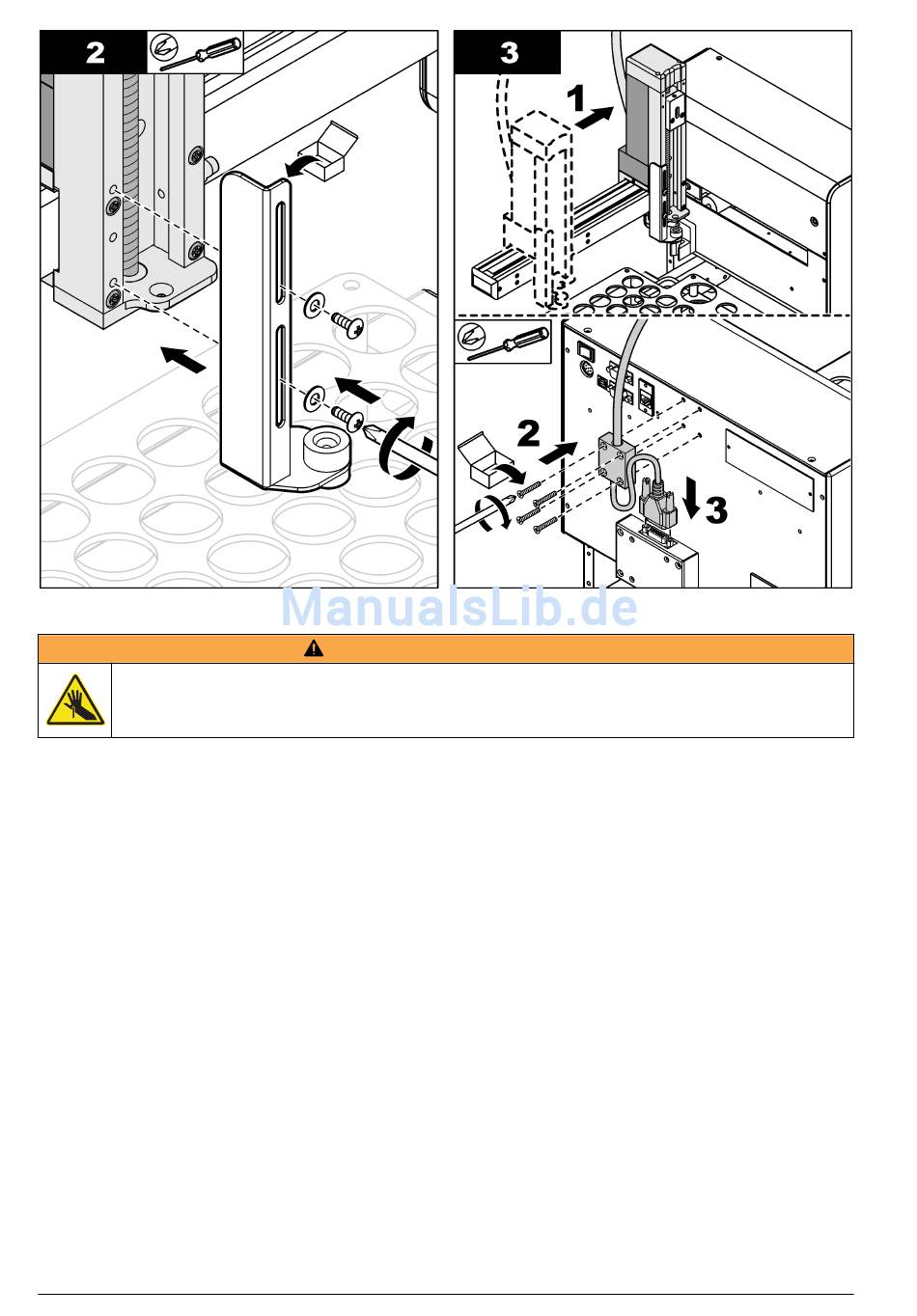 2

3

1

2

3

ManualsLib.de