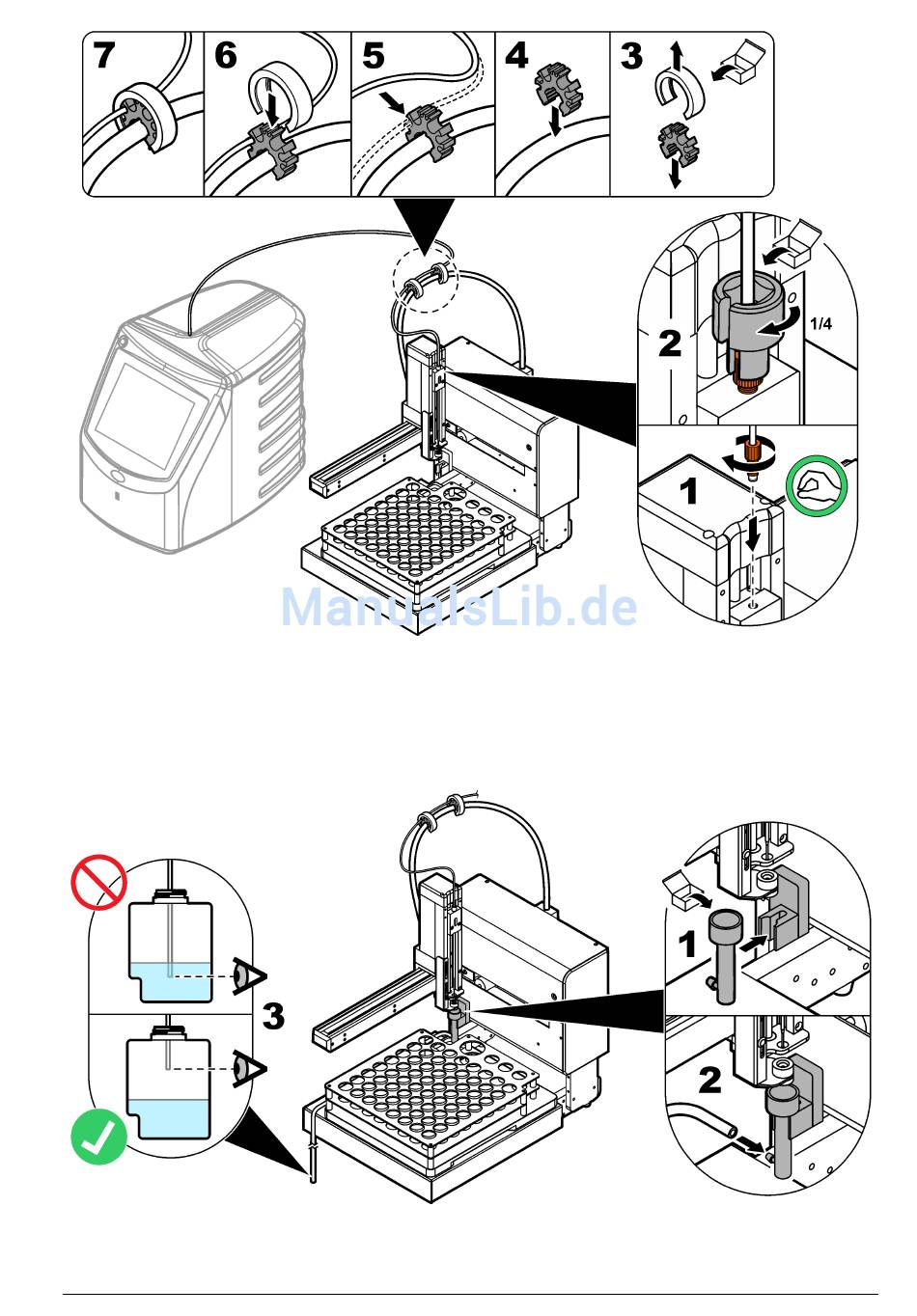 7 6 5 4 3

2

1/4

1

ManualsLib.de

3

1

2