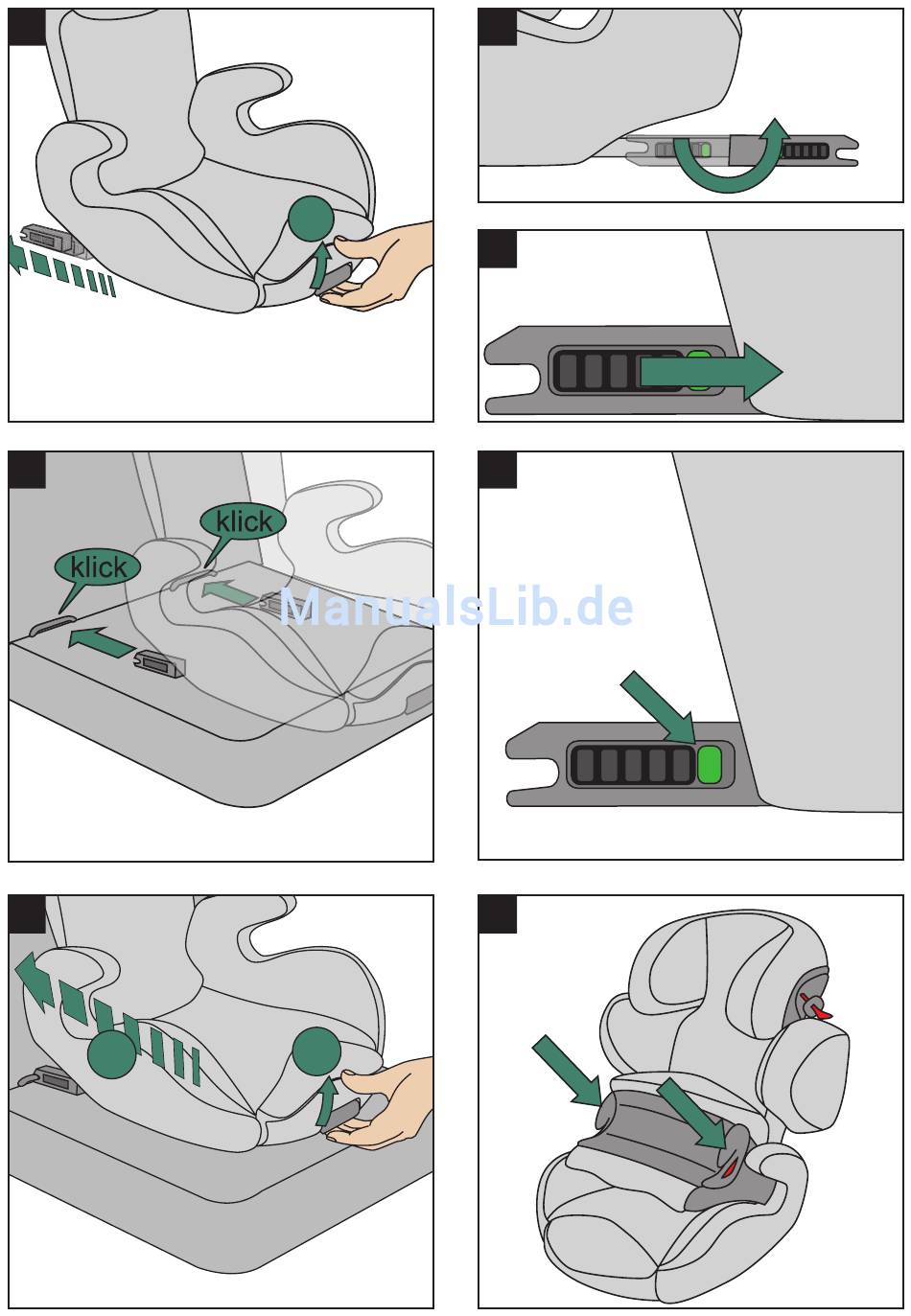 klick

klick

ManualsLib.de