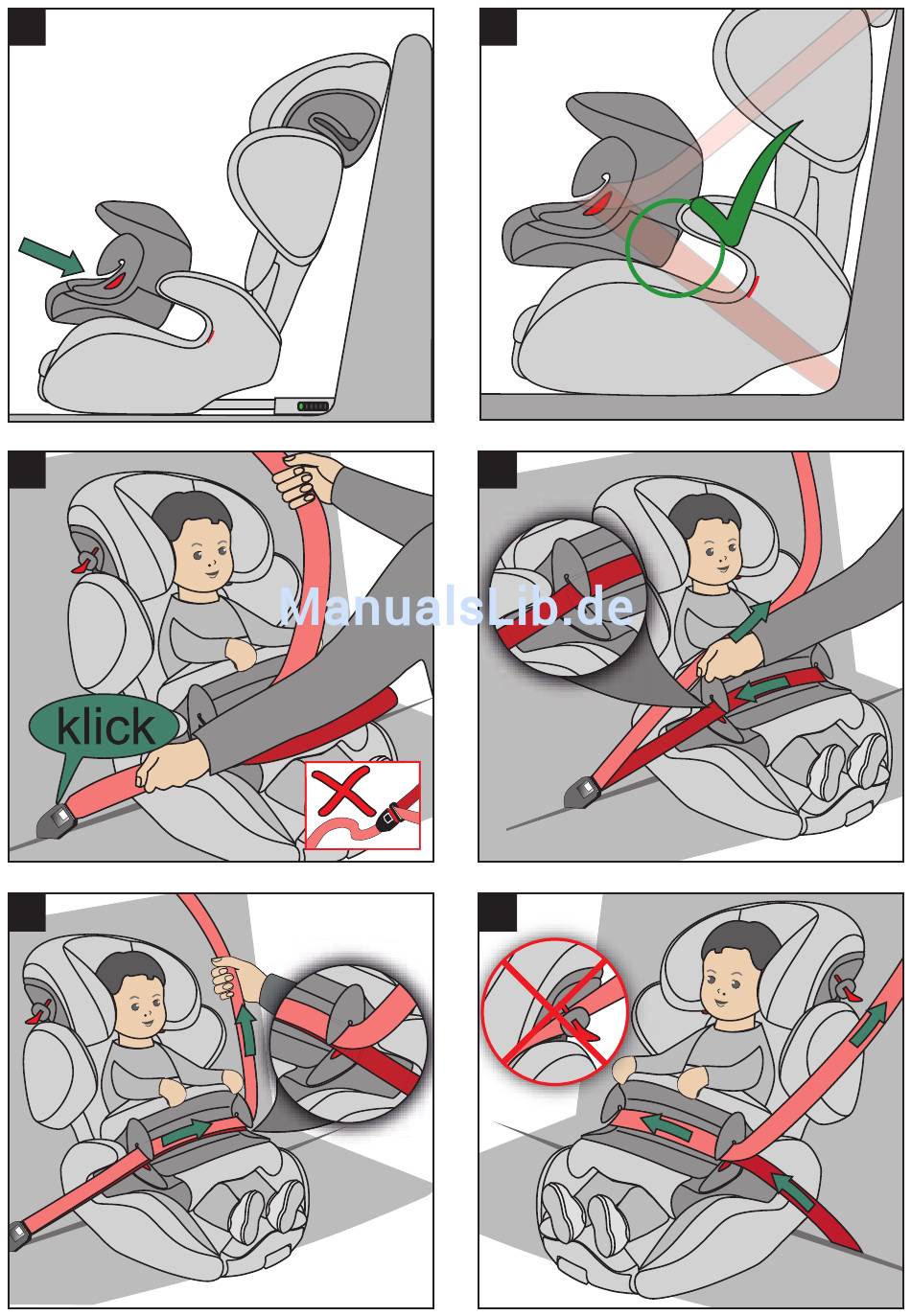 klick

ManualsLib.de