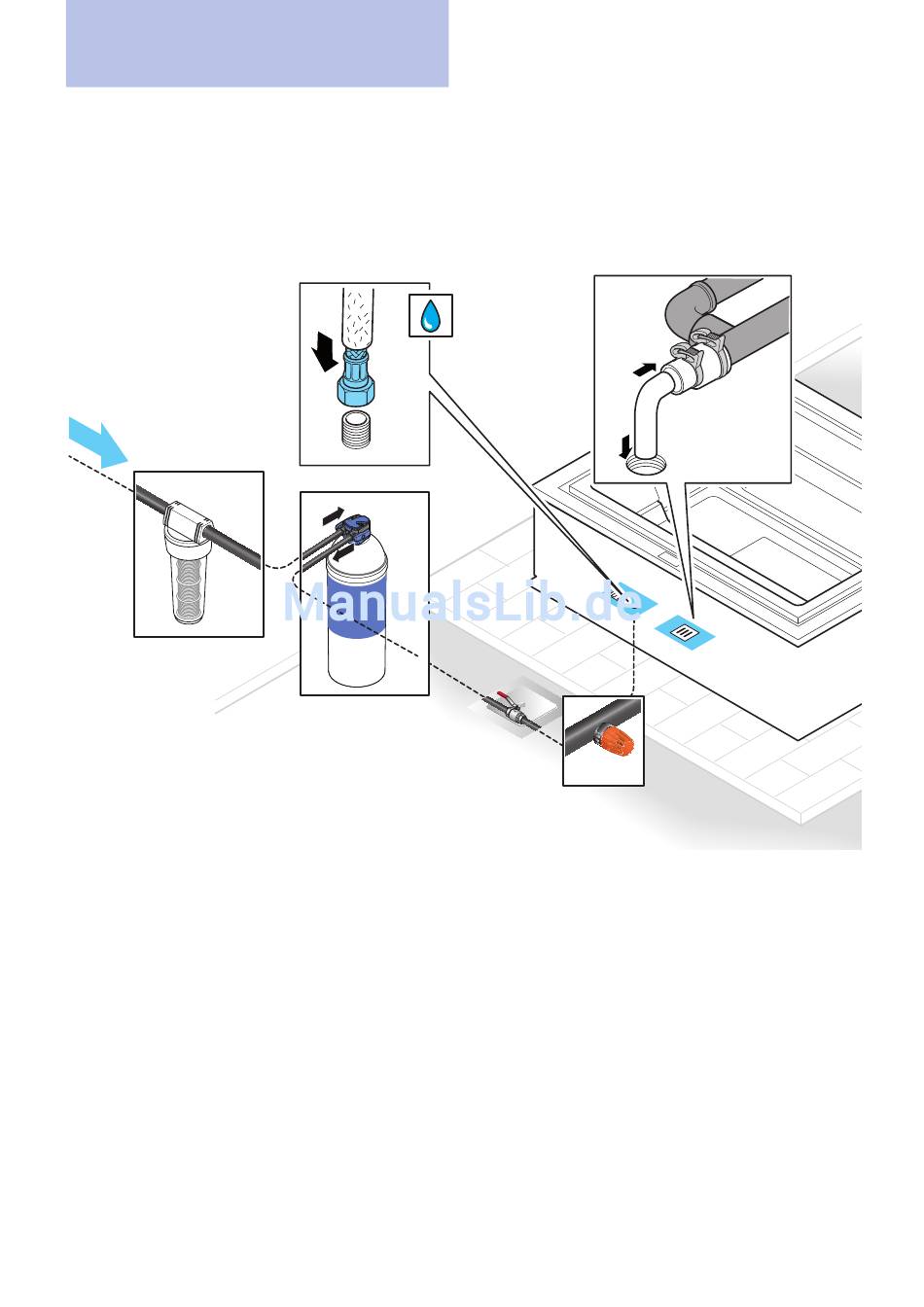 ManualsLib.de