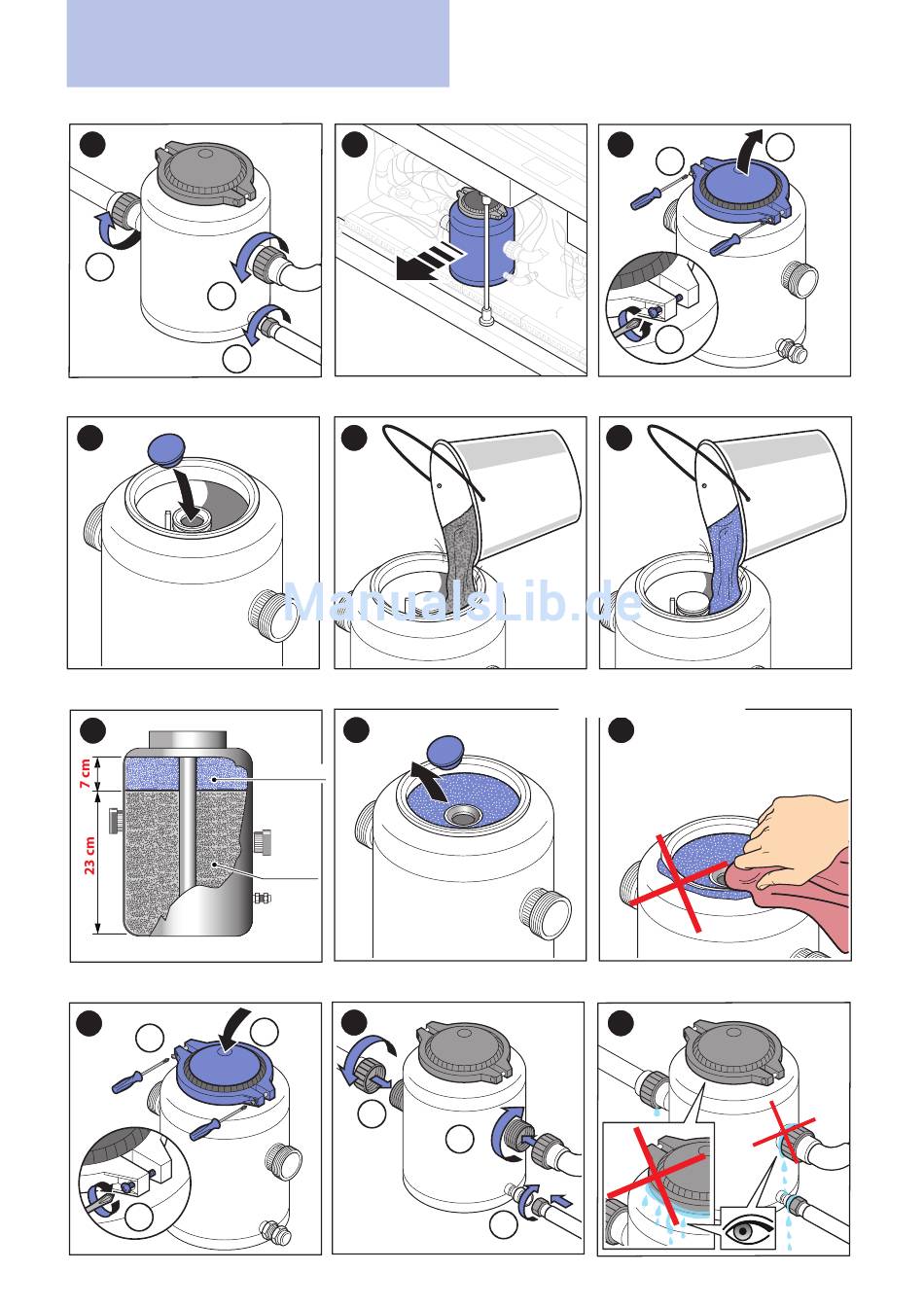 ManualsLib.de

7 cm

23 cm