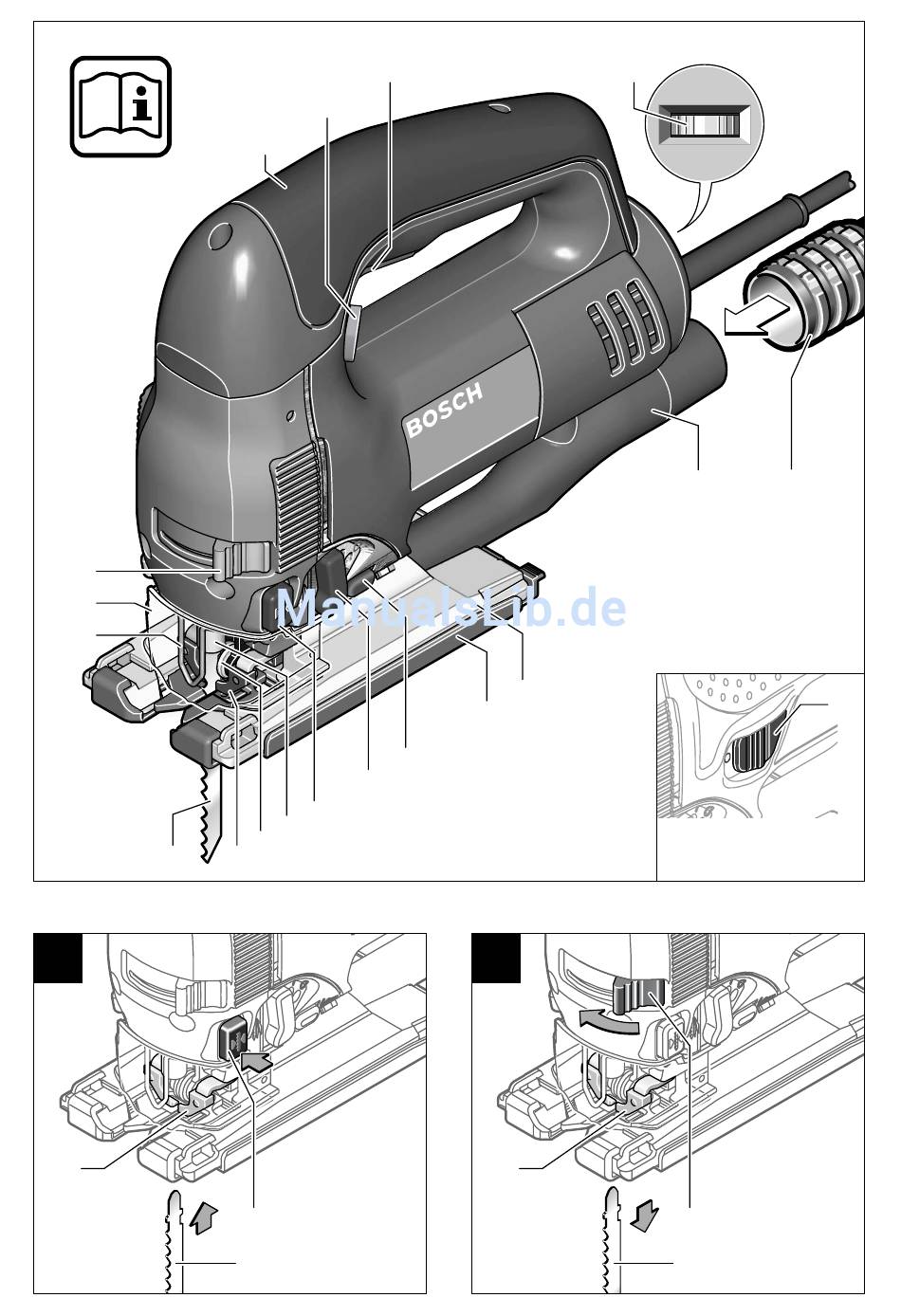 BOSCH

ManualsLib.de