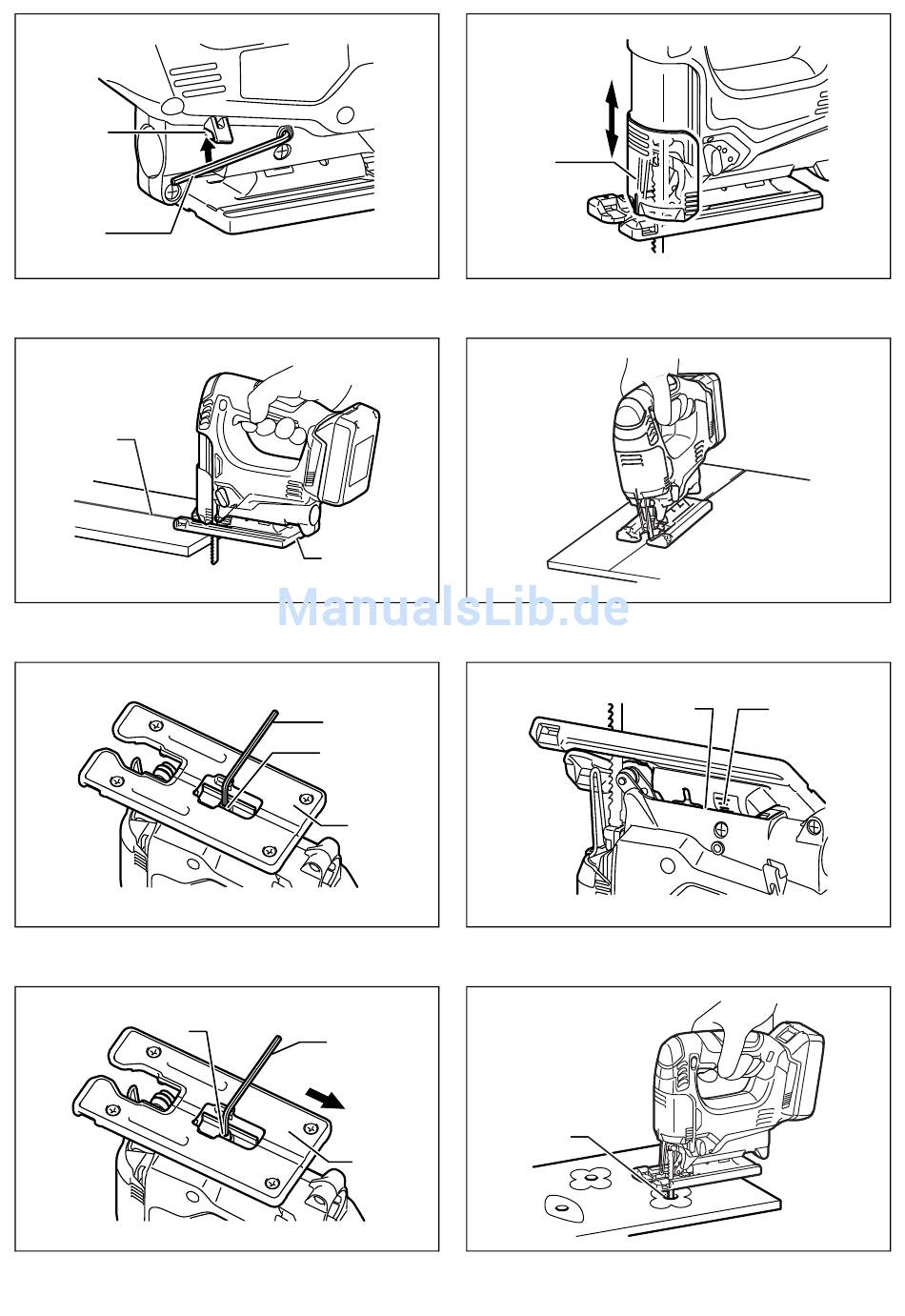 ManualsLib.de