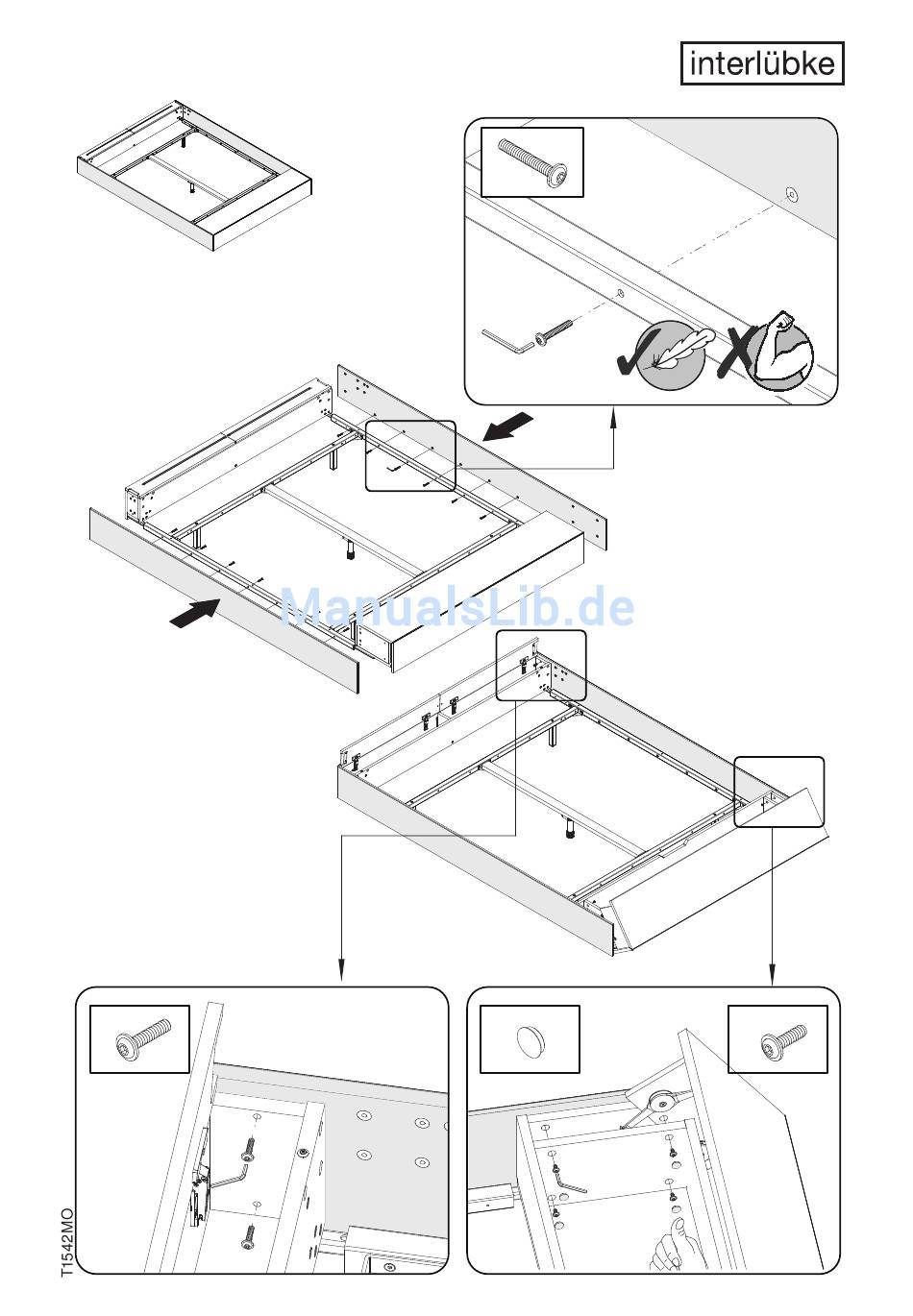 interlübke

ManualsLib.de

T1542MO