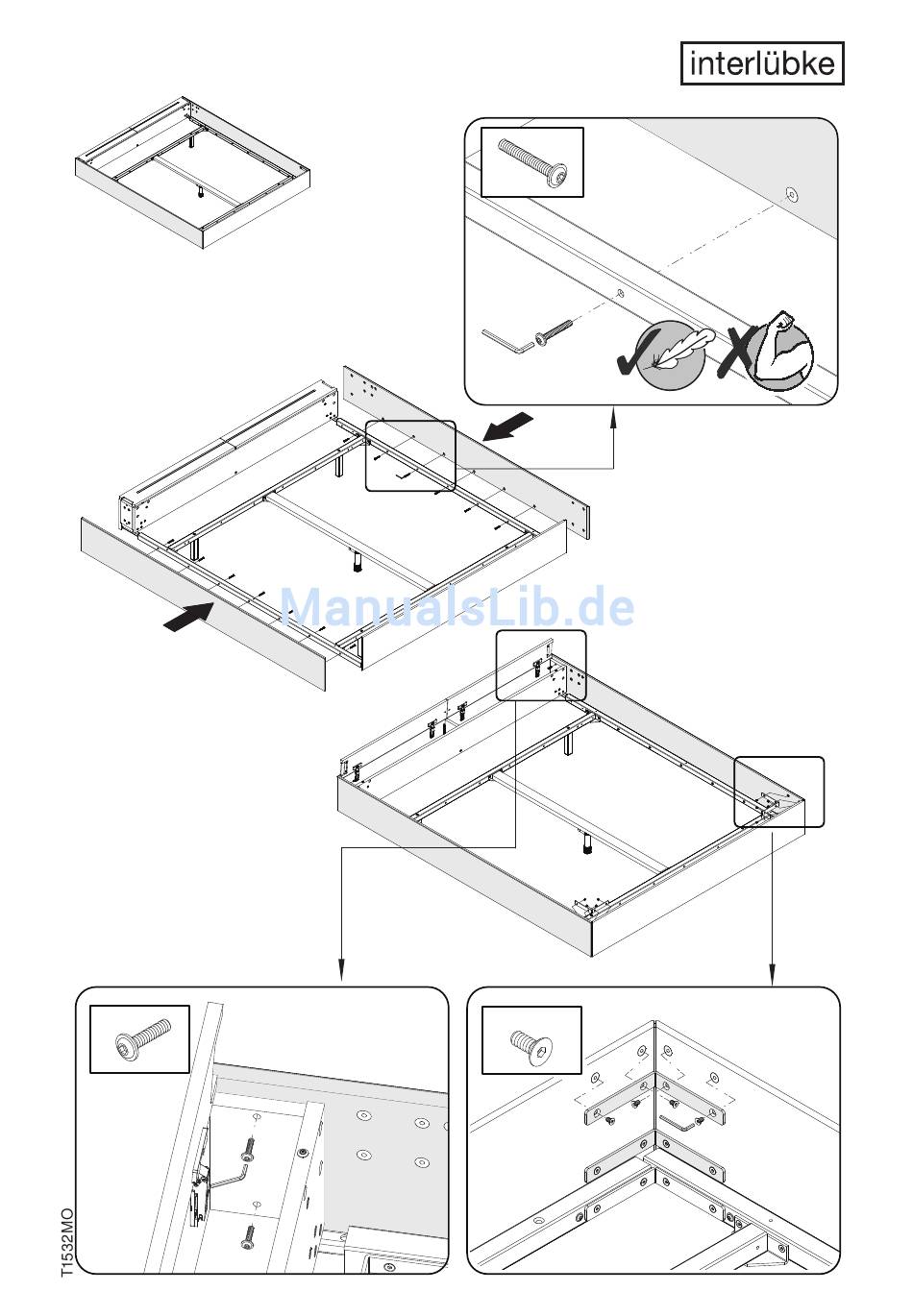 interlübke

ManualsLib.de

T1532MO