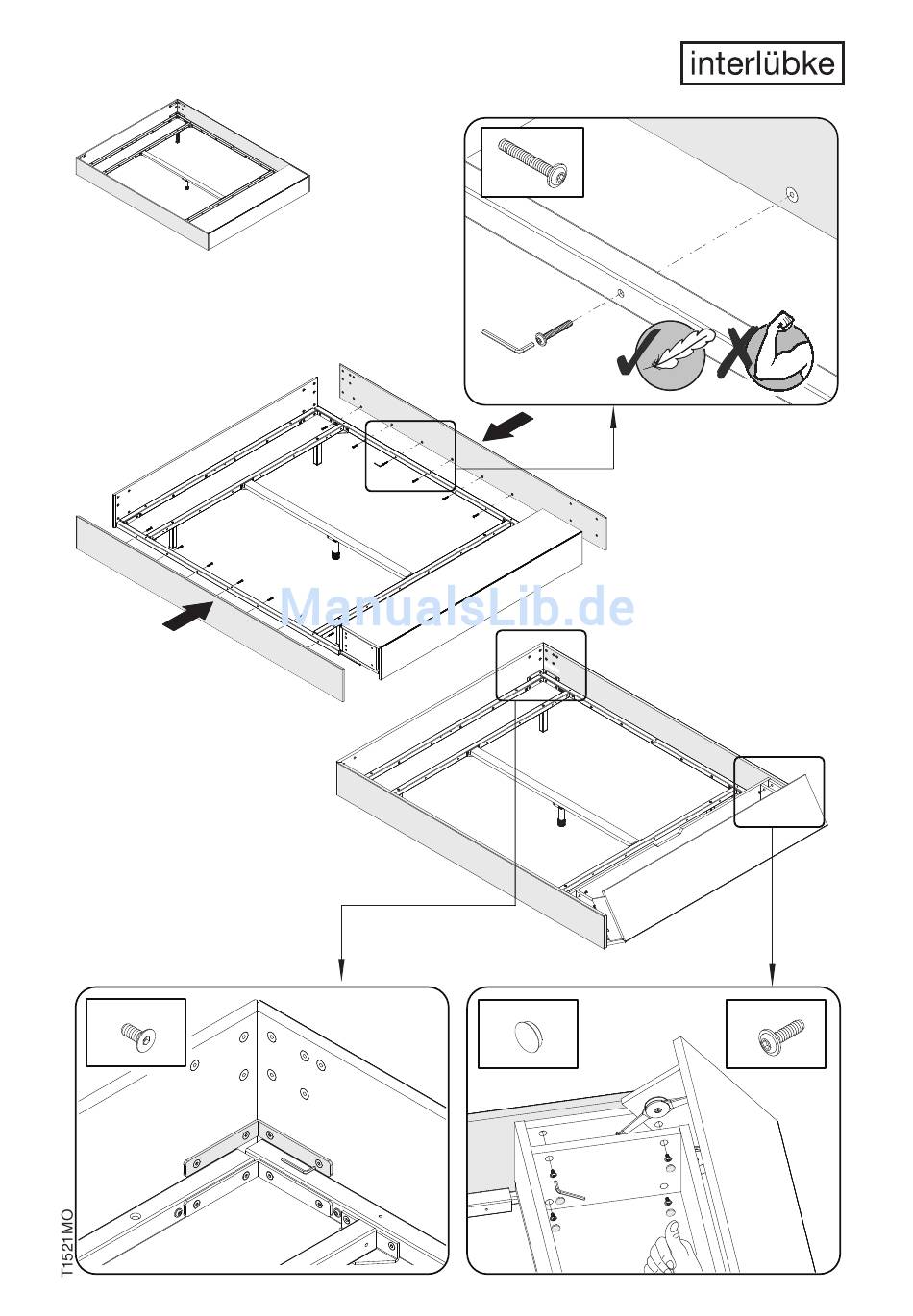 interlübke

ManualsLib.de

T1521MO