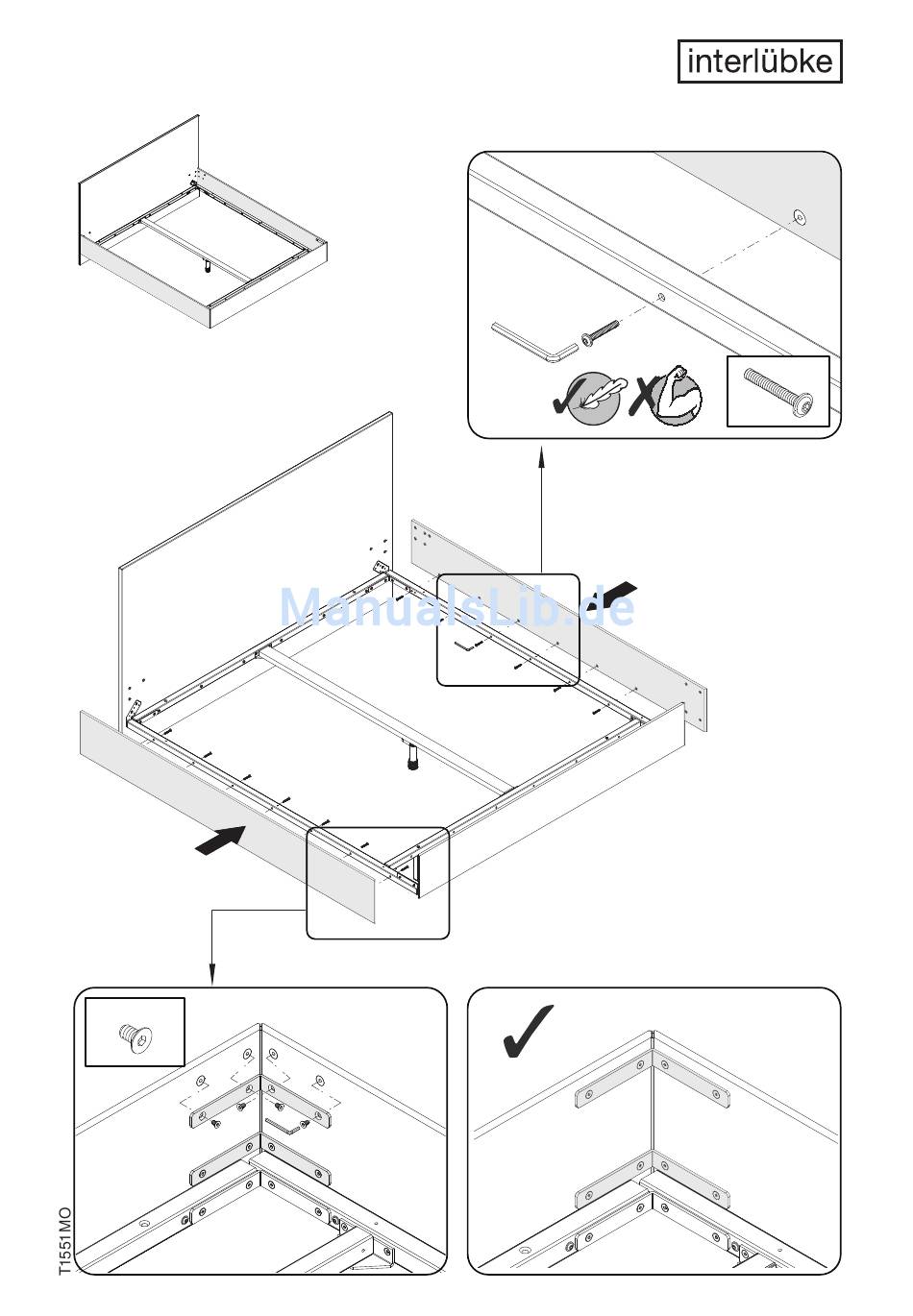 interlübke

ManualsLib.de

T1551MO