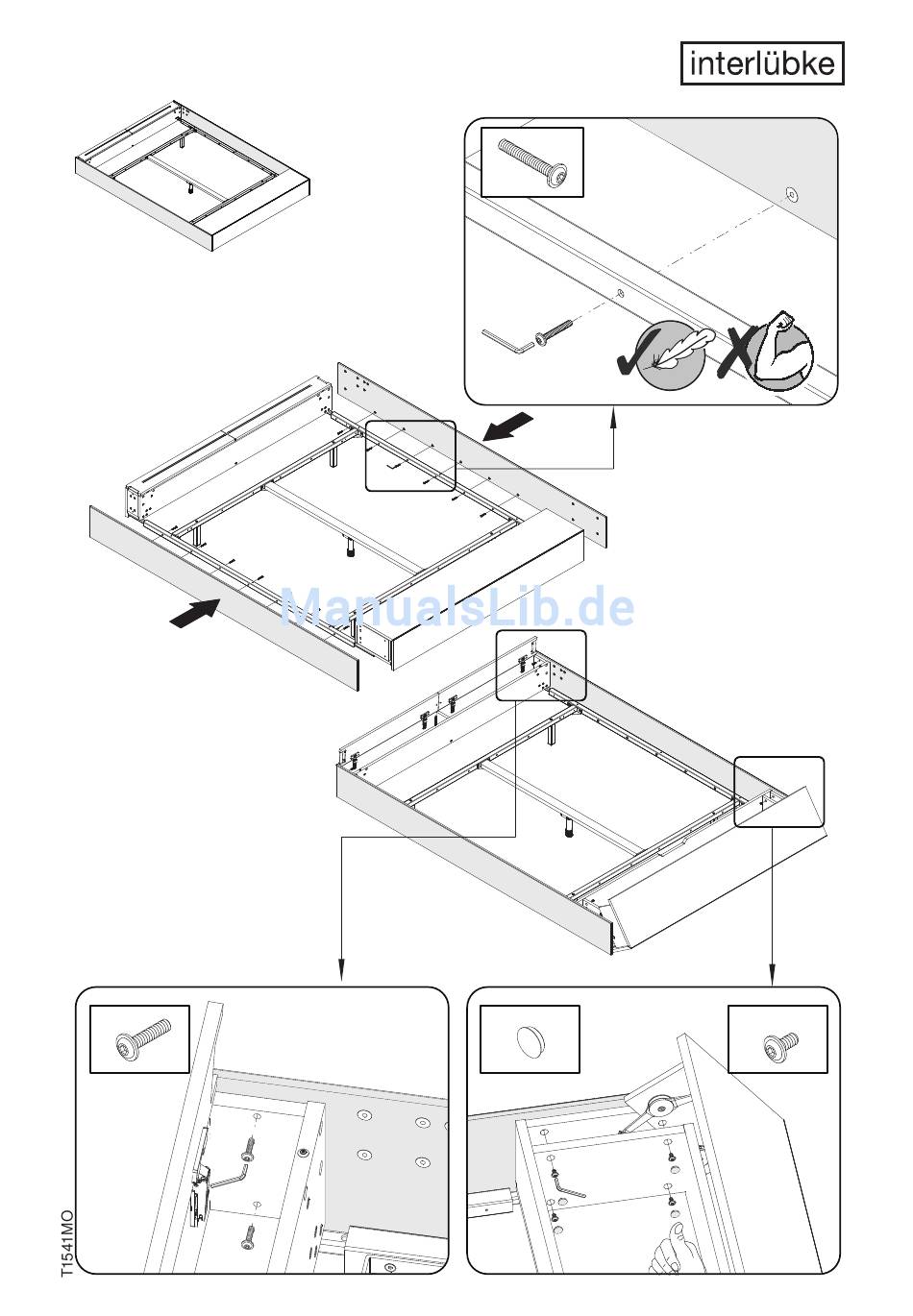 interlübke

ManualsLib.de

T1541MO