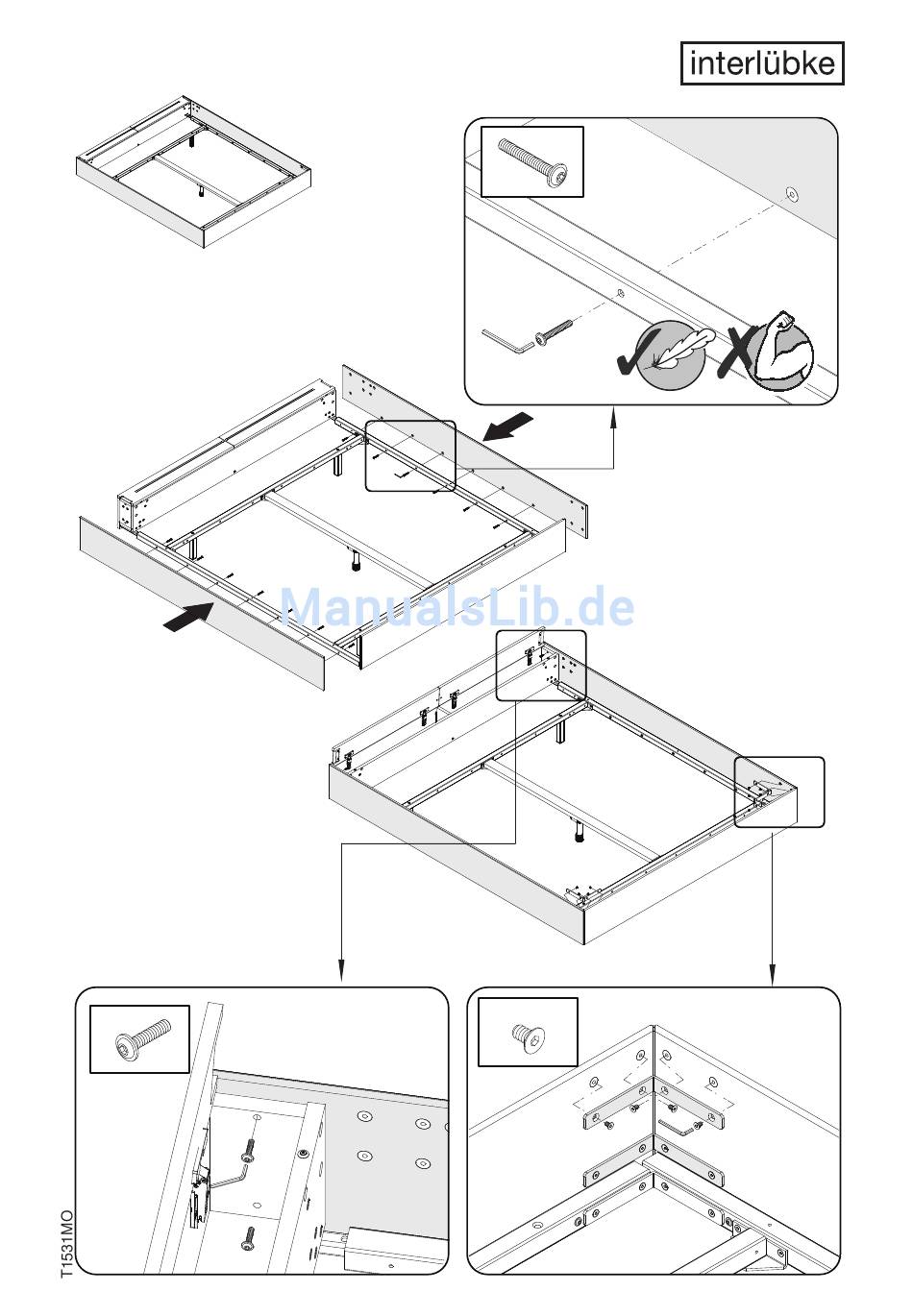 interlübke

ManualsLib.de

T1531MO