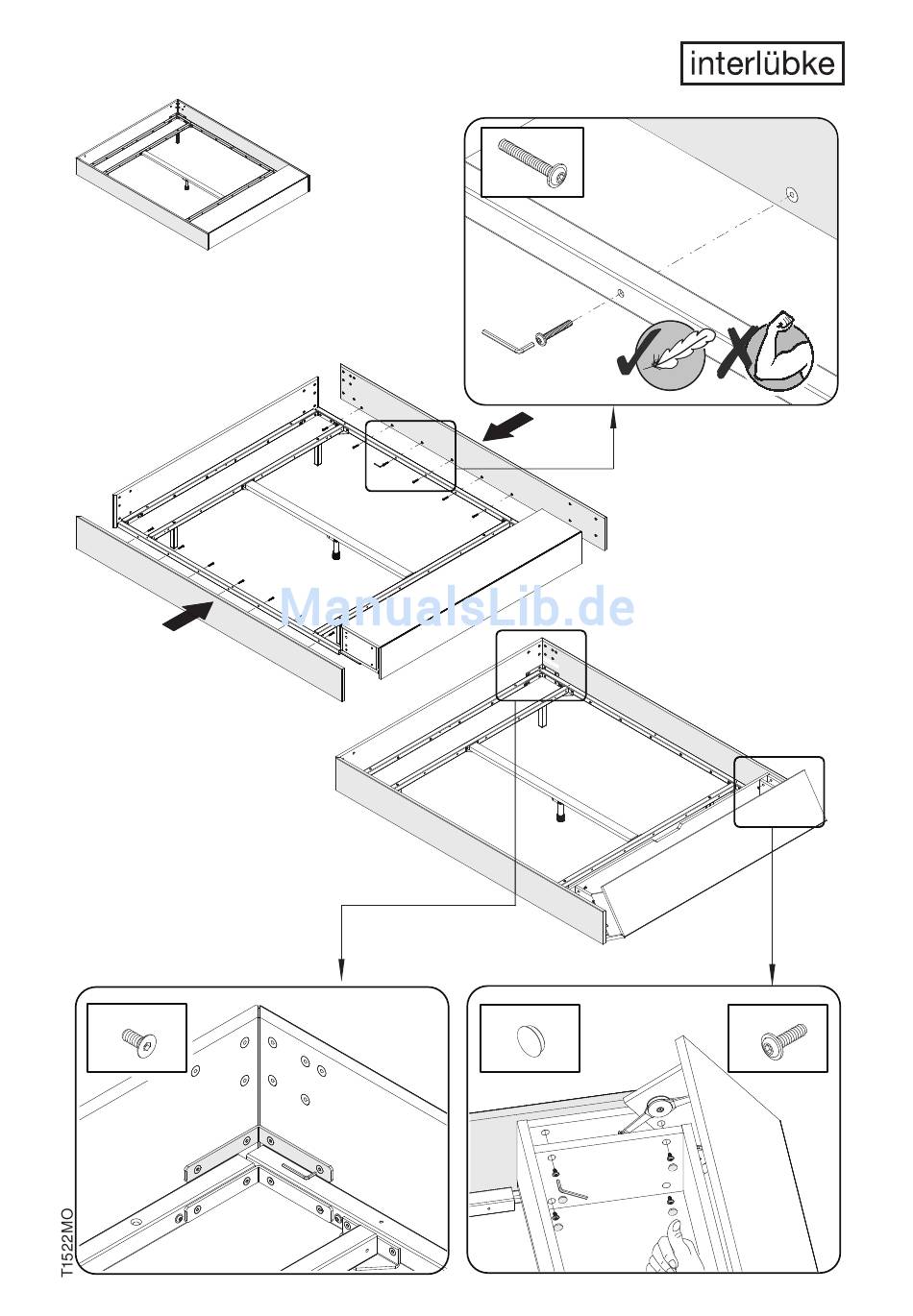 interlübke

ManualsLib.de

T1522MO