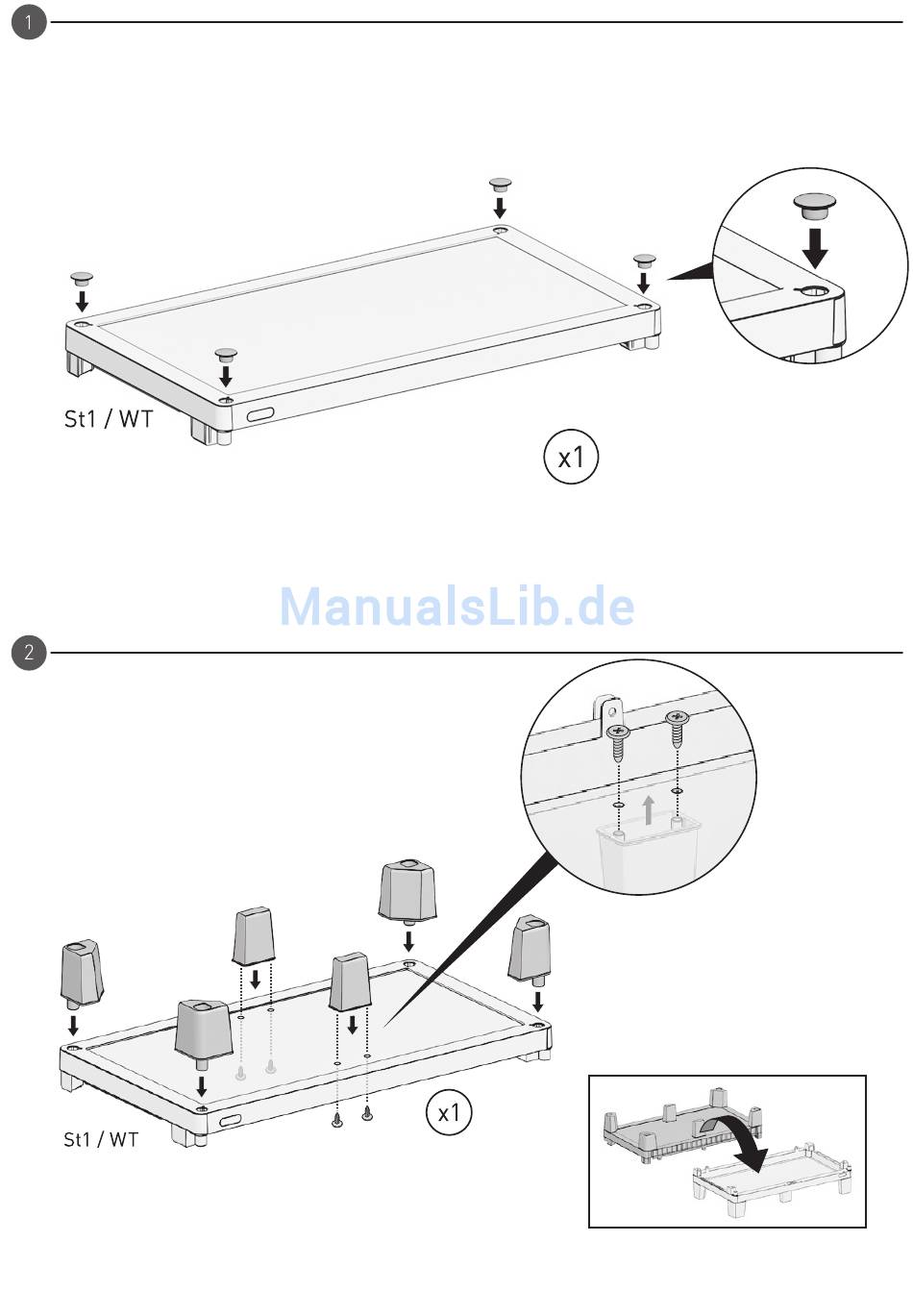 1

St1 / WT

x1

ManualsLib.de

2

St1 / WT

x1