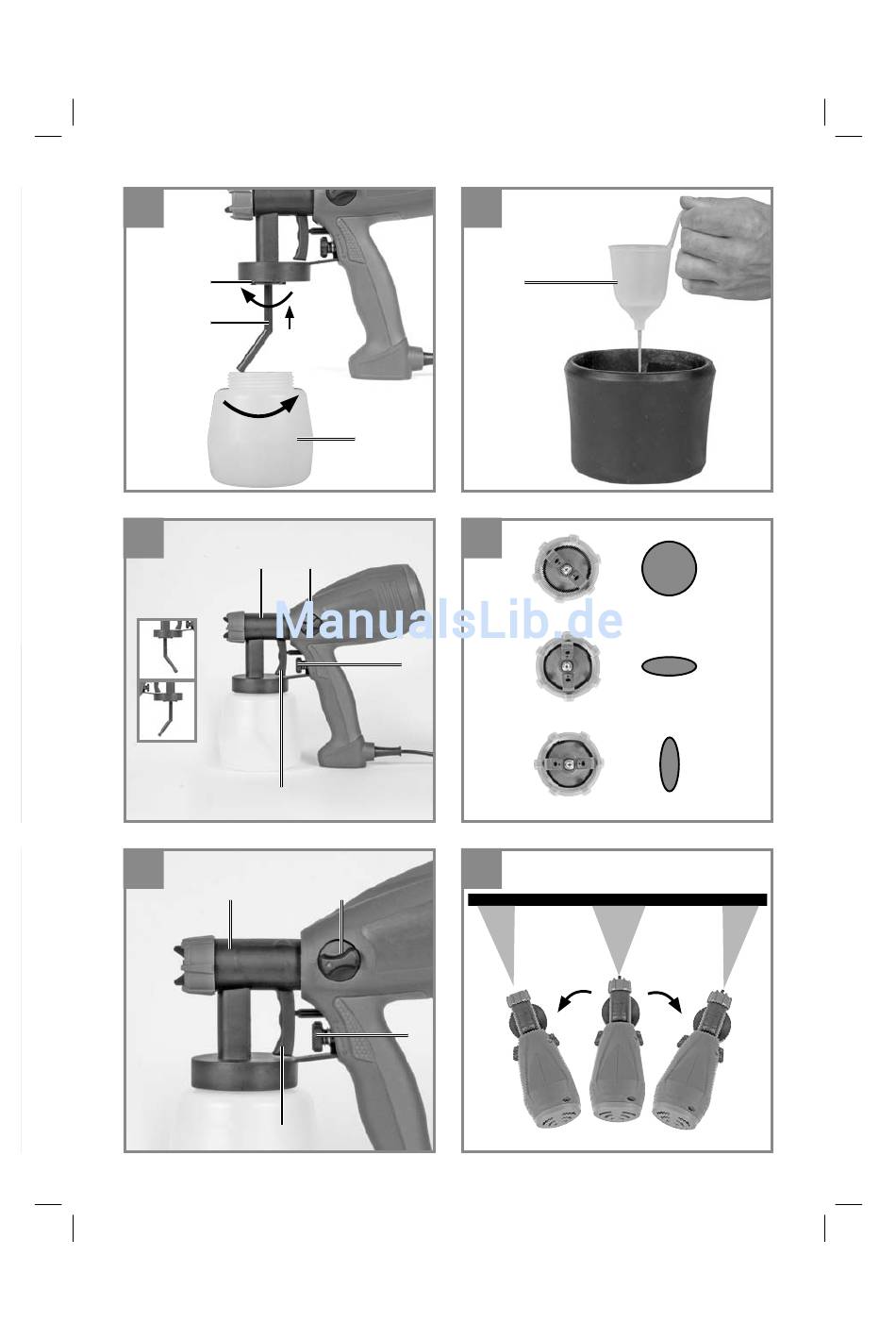 ManualsLib.de