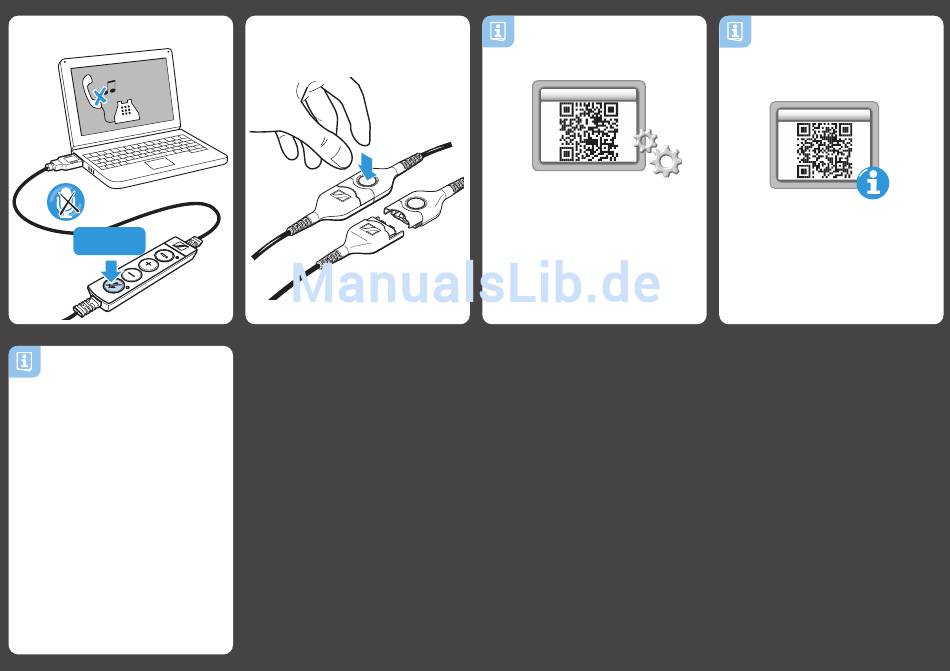 ManualsLib.de