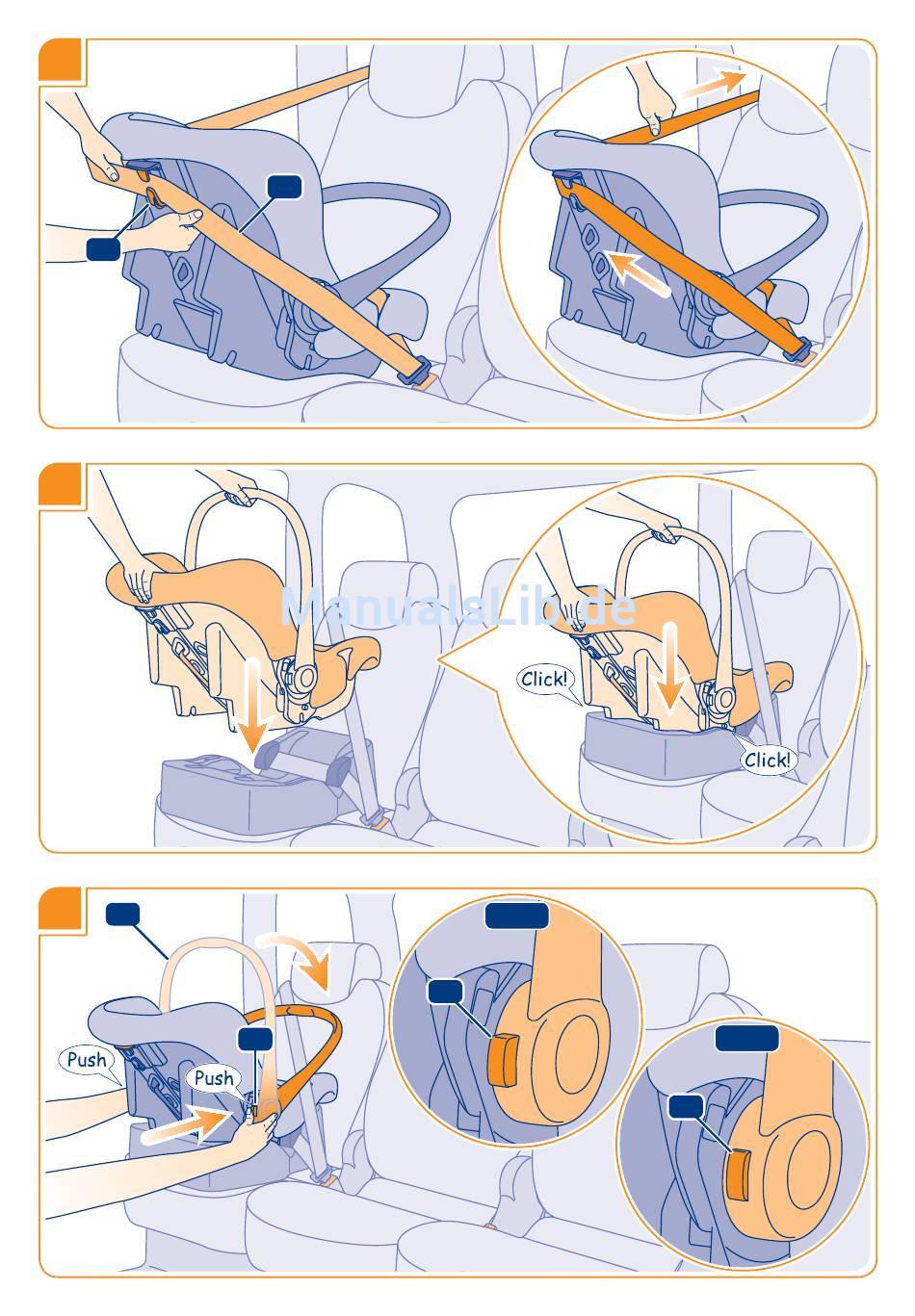 ManualsLib.de

Click!

Click!

Push

Push