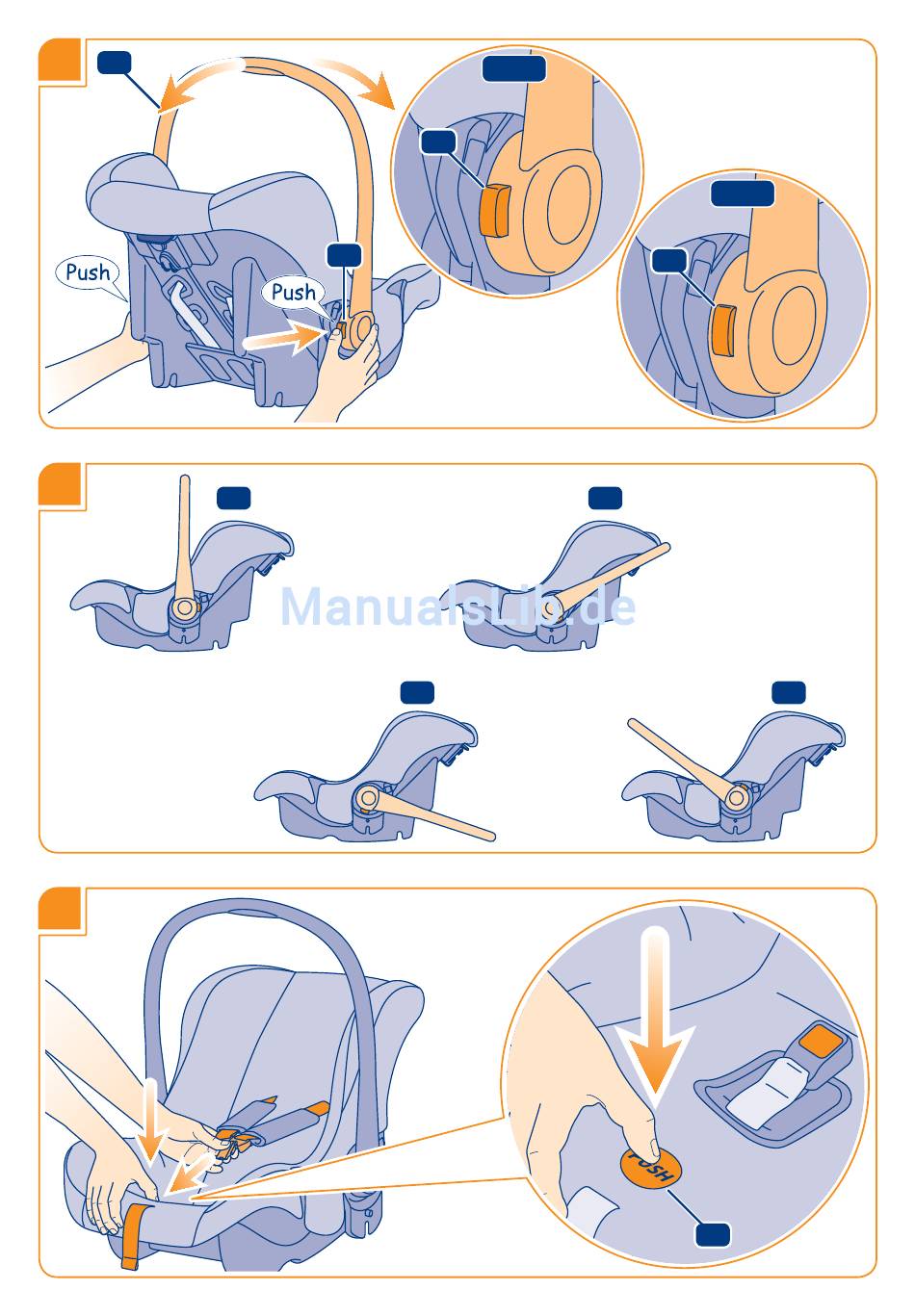 Push

Push

ManualsLib.de

PUSH