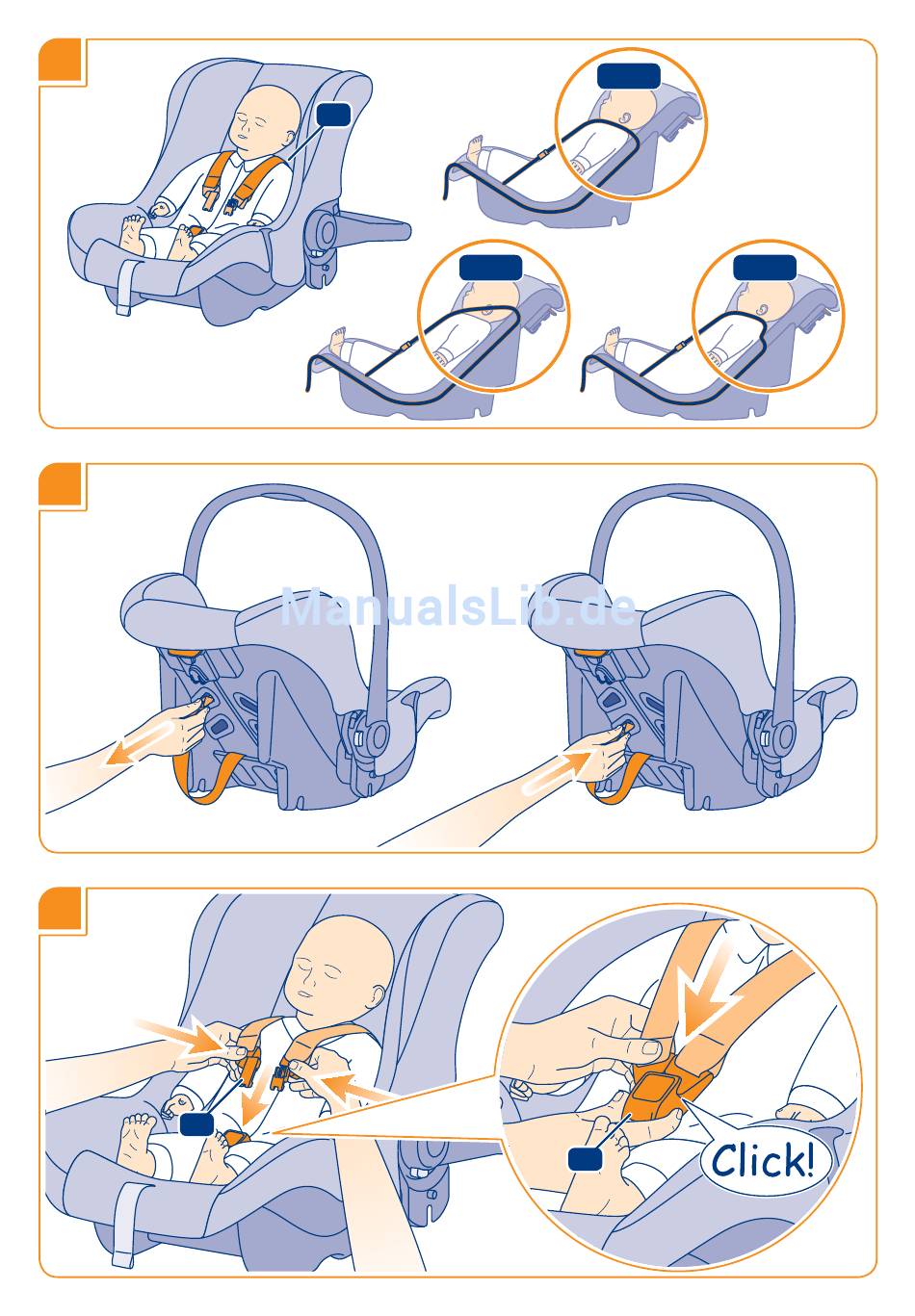 ManualsLib.de

Click!