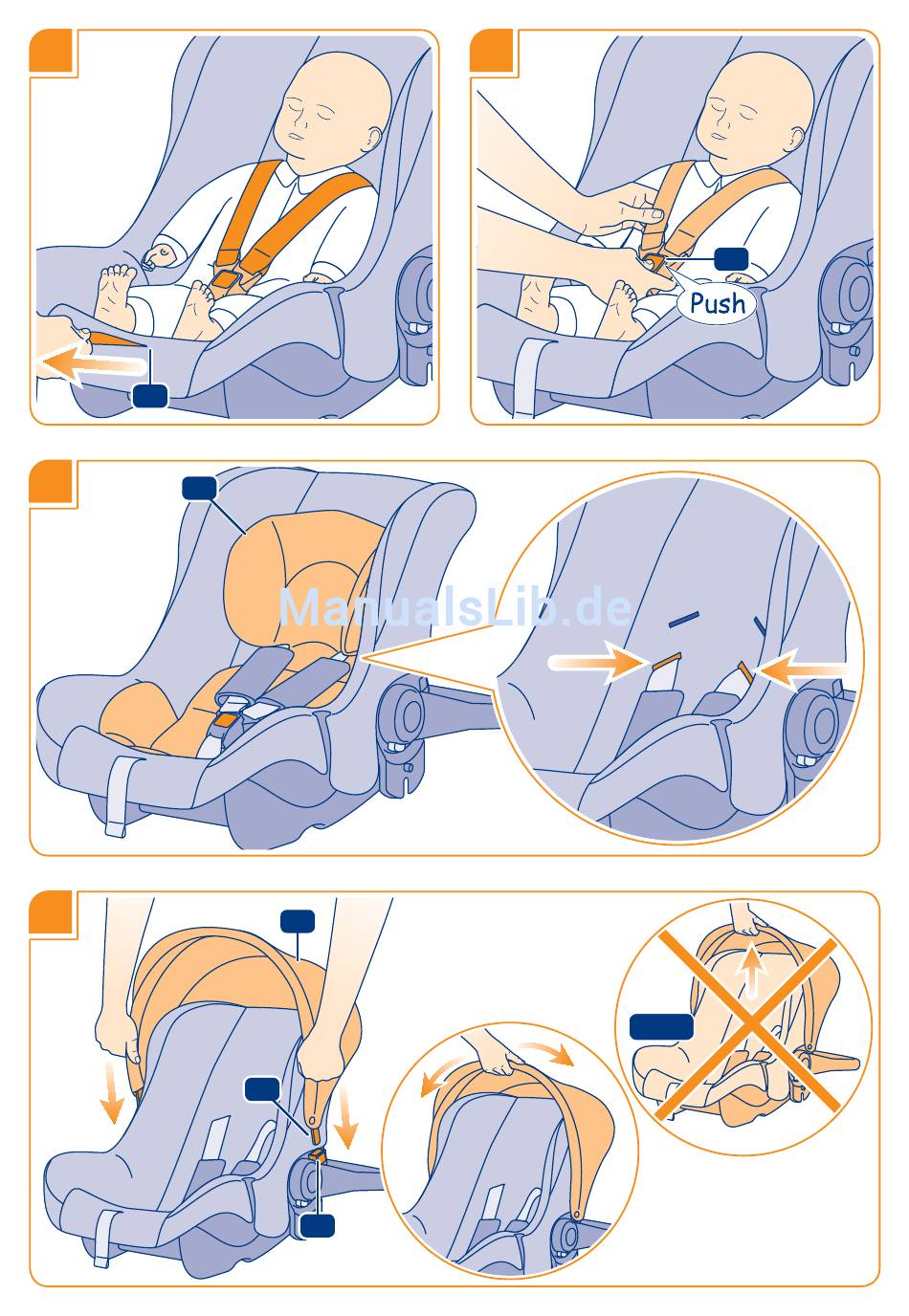 Push

ManualsLib.de