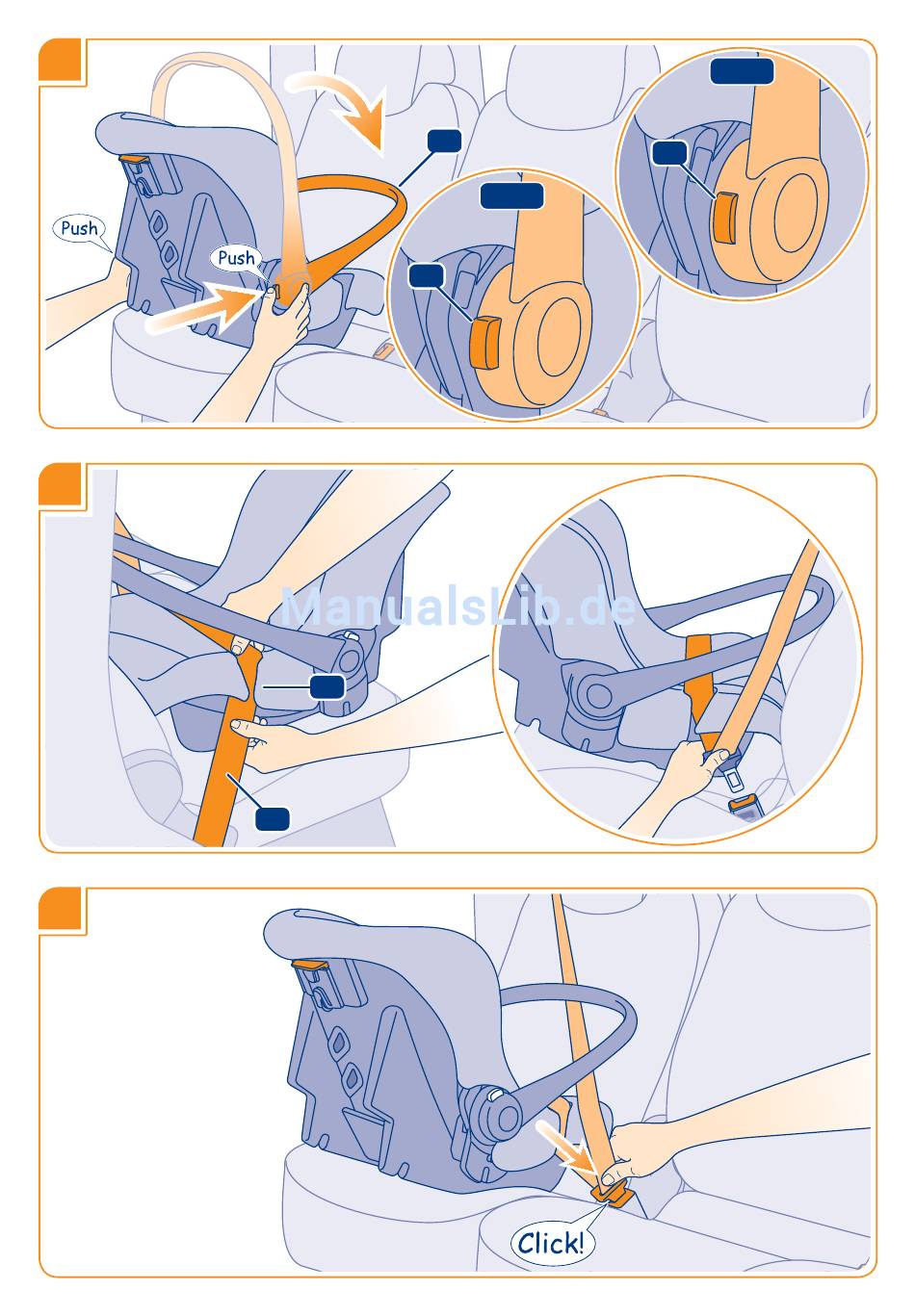 Push

Push

ManualsLib.de

Click!