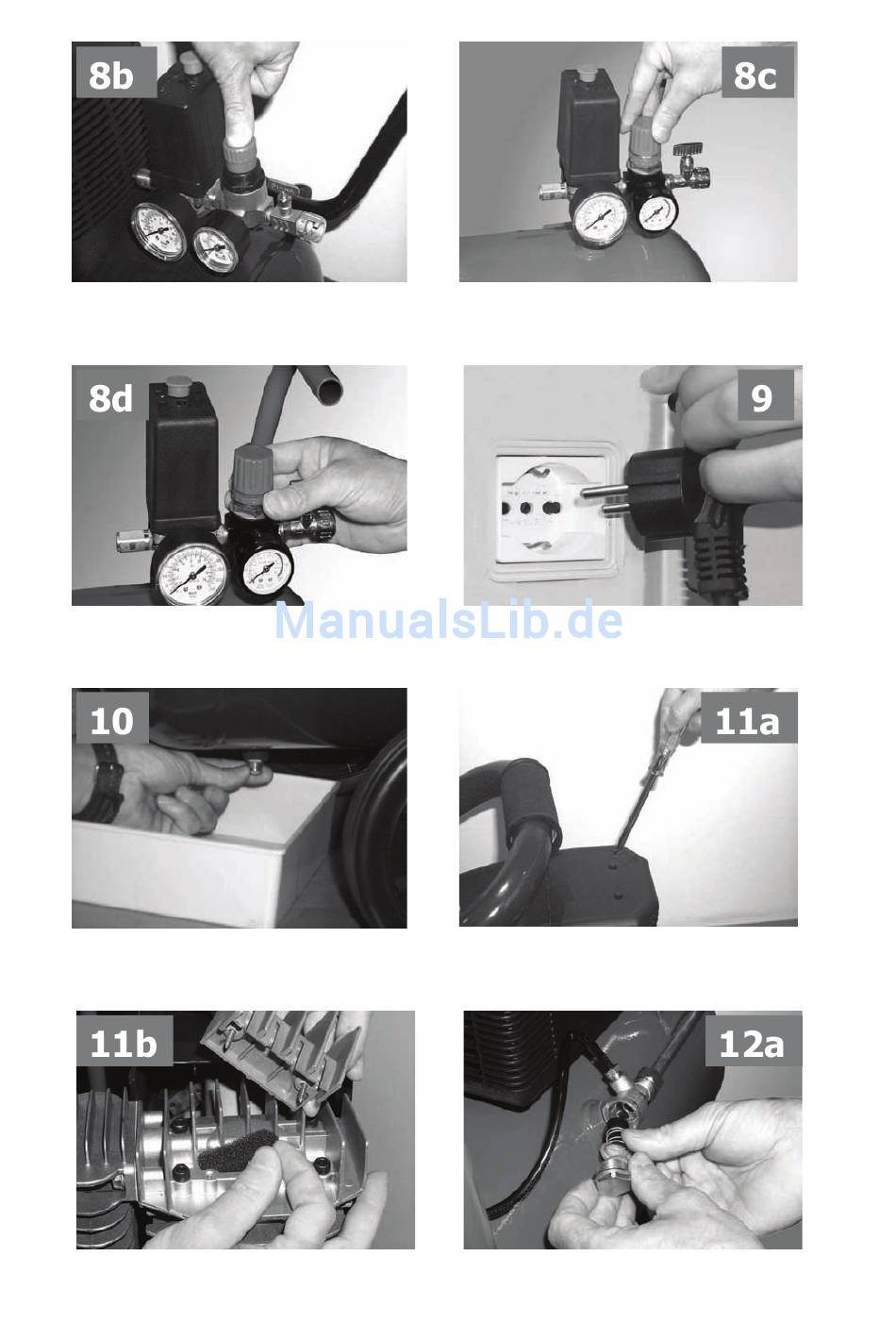 8b

8c

8d

9

ManualsLib.de

10

11a

11b

12a