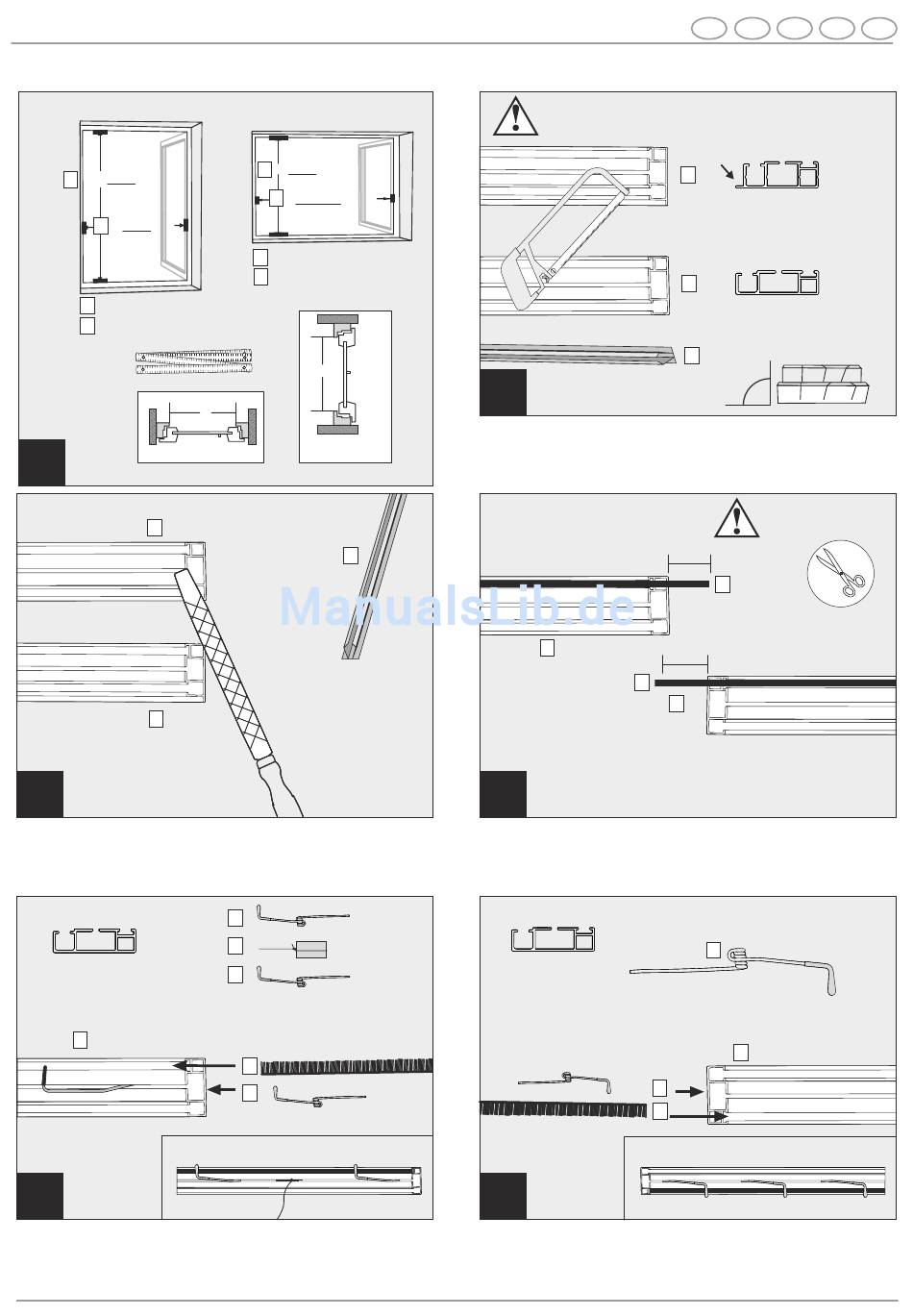 ManualsLib.de