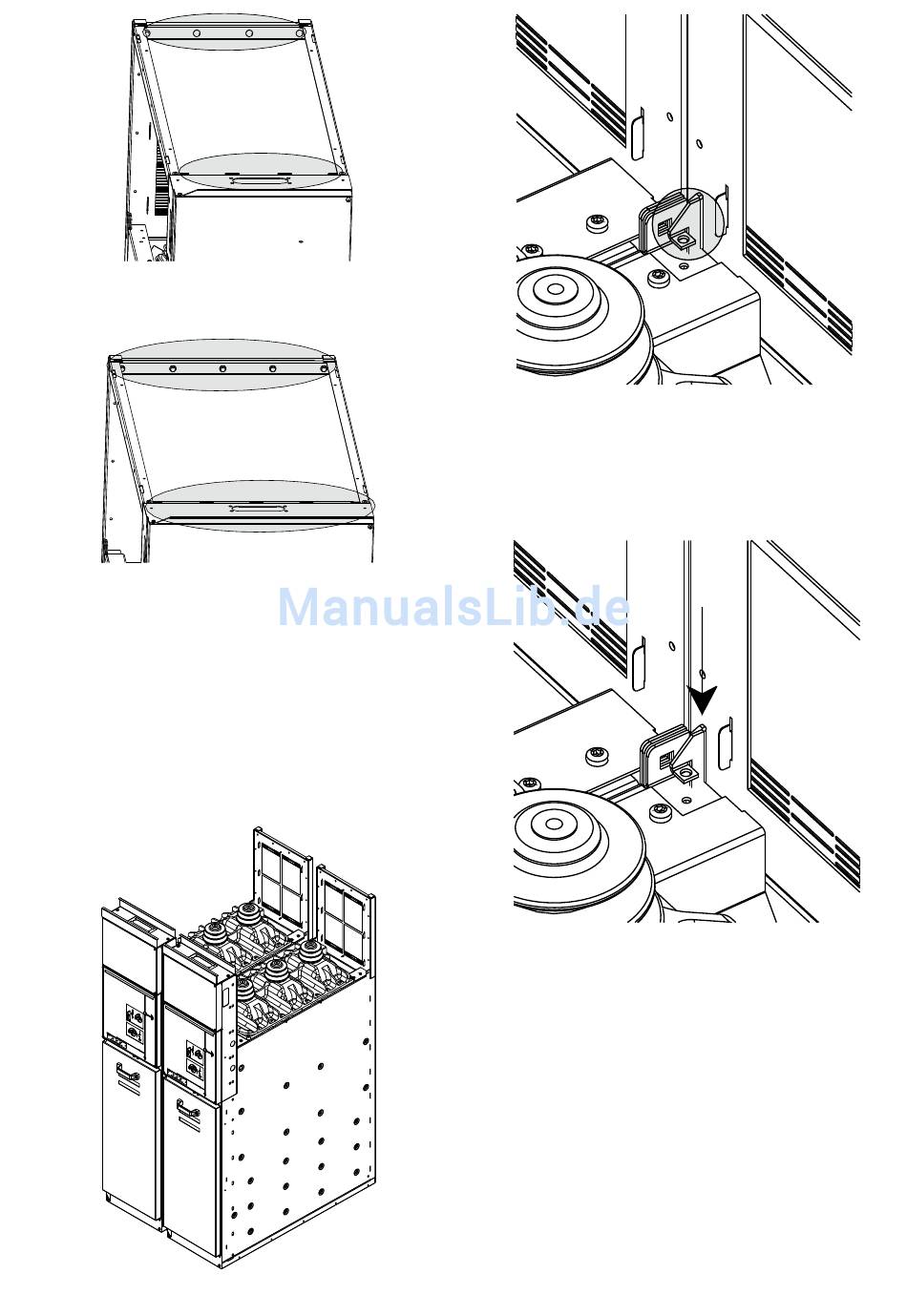 ManualsLib.de