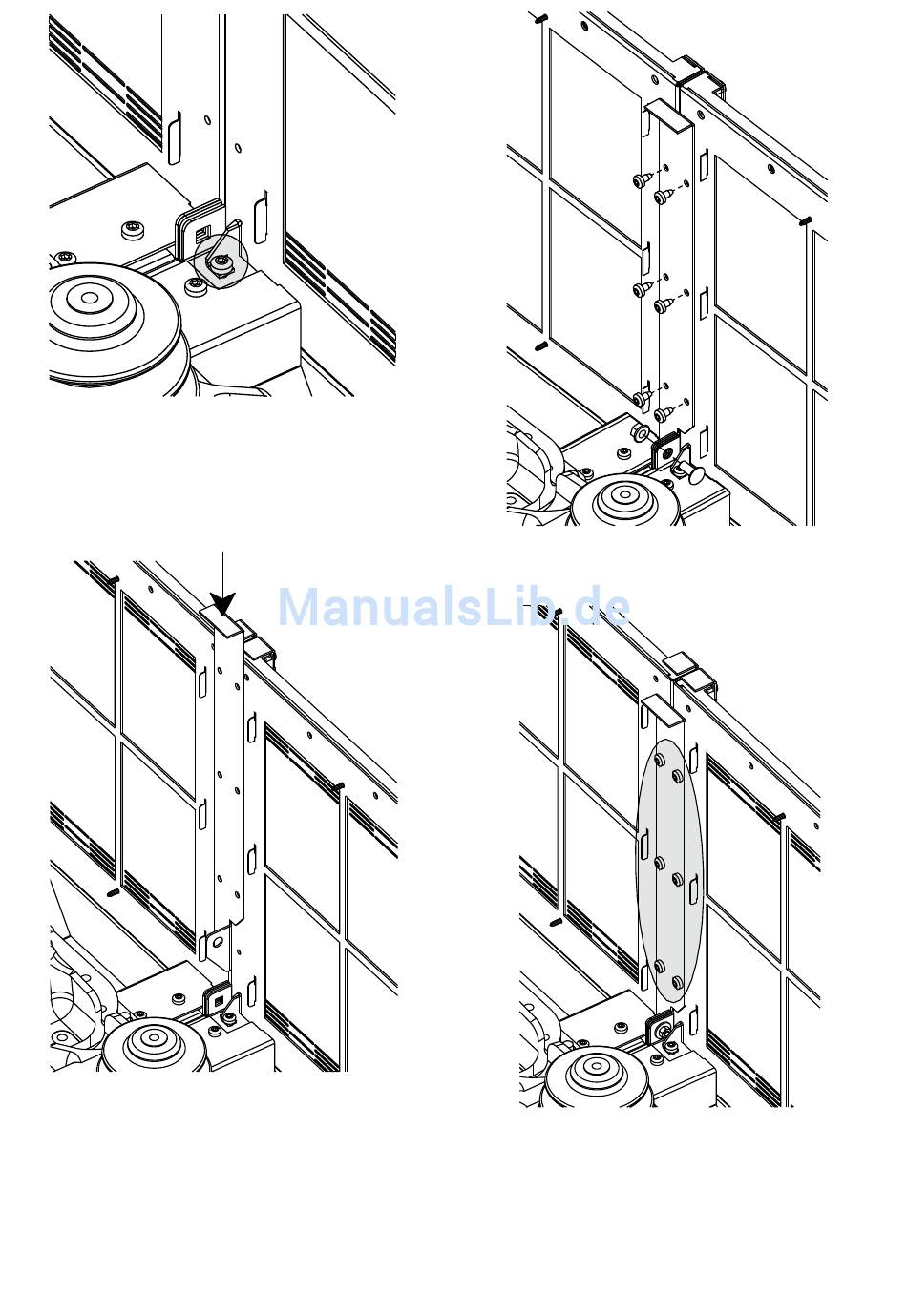 ManualsLib.de