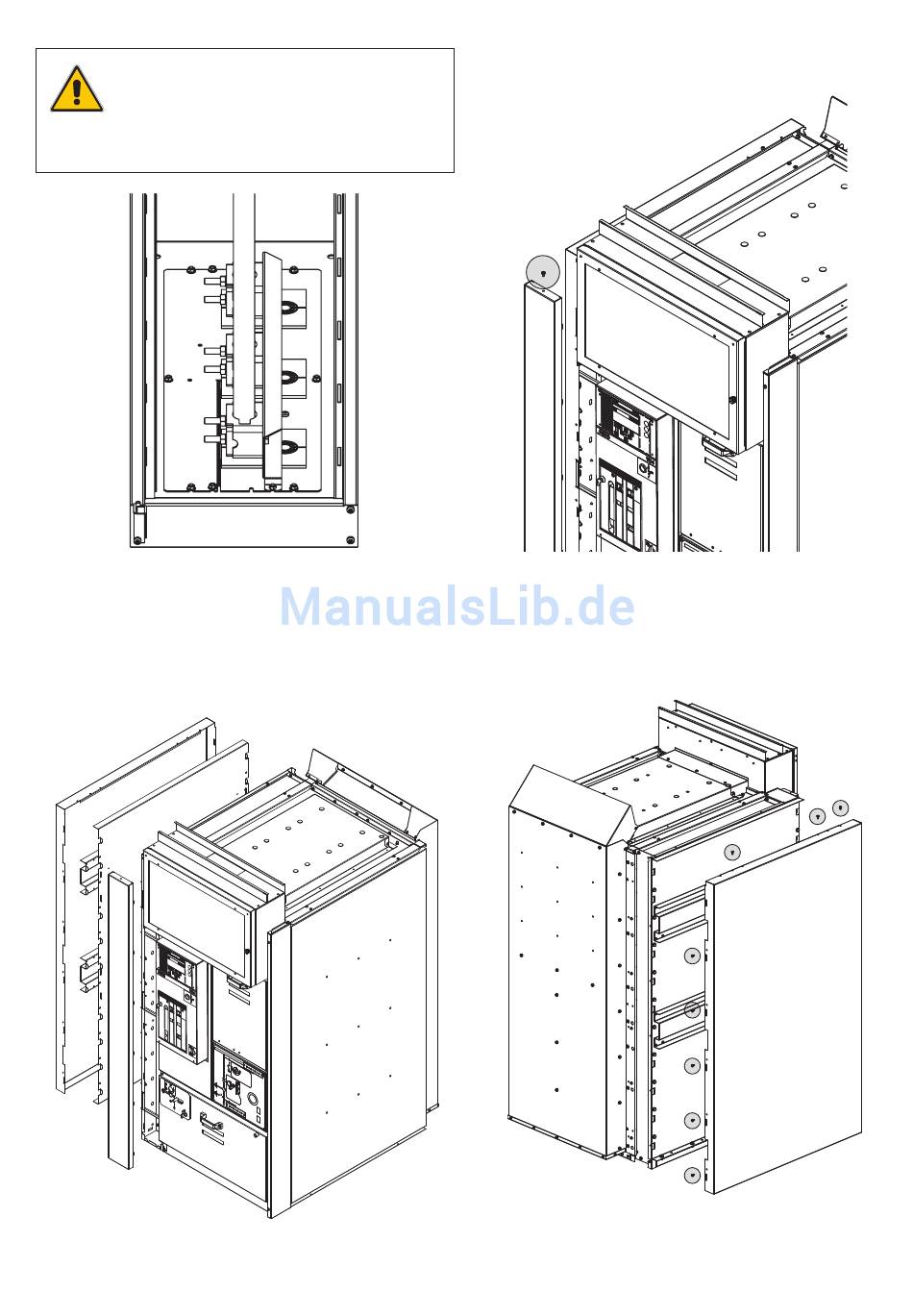 ManualsLib.de