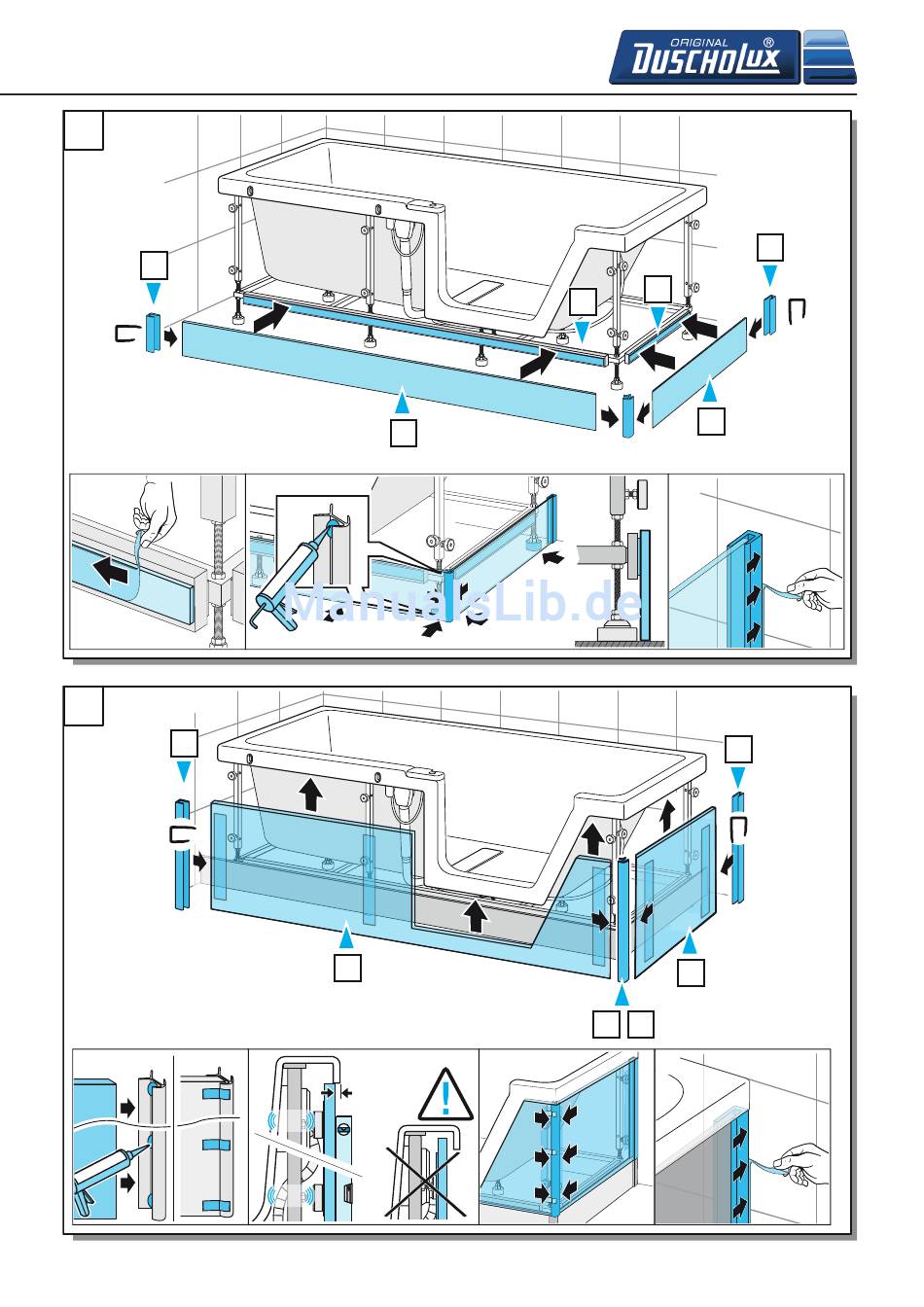 ORIGINAL DUSCHOLUX ®

ManualsLib.de