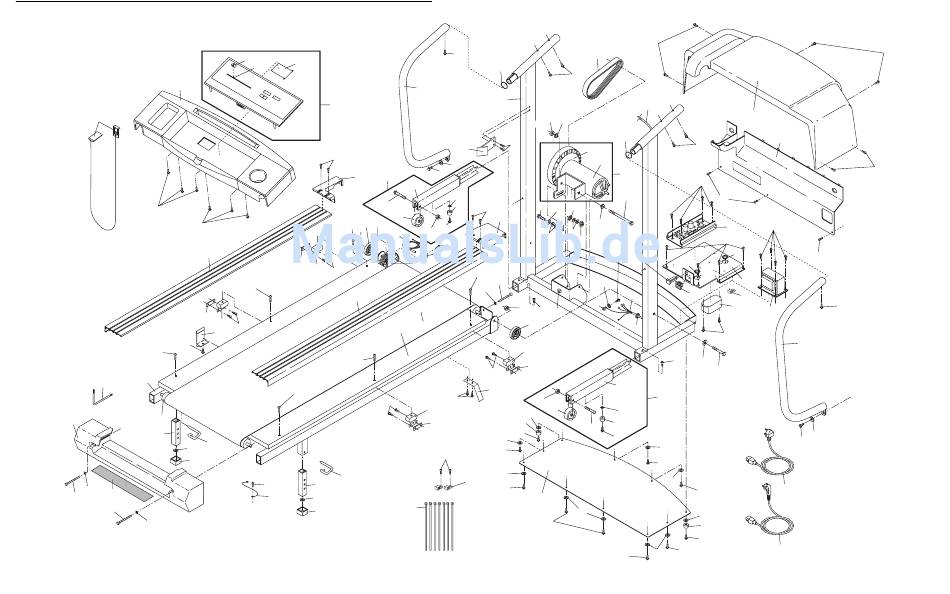 ManualsLib.de