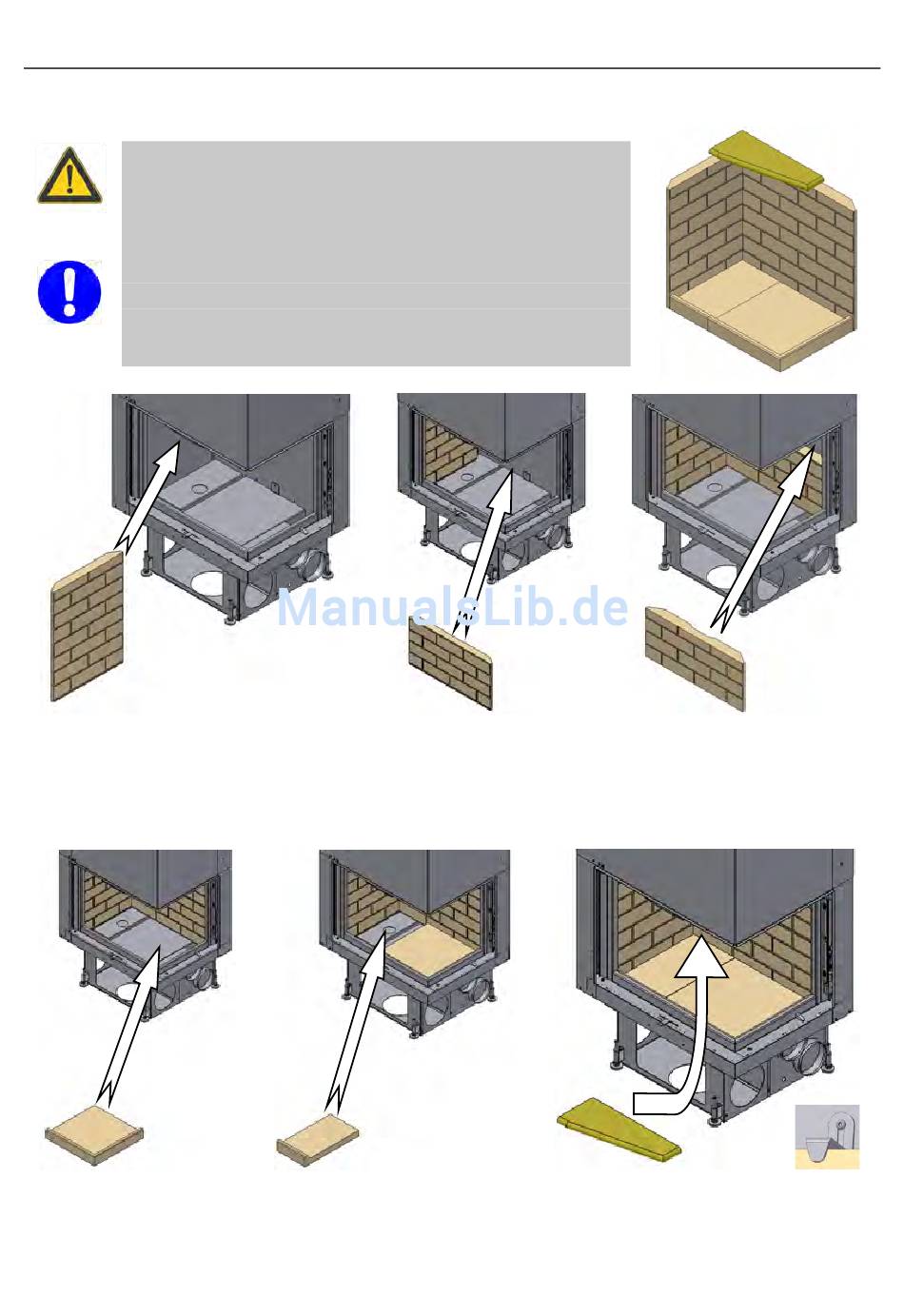 ManualsLib.de