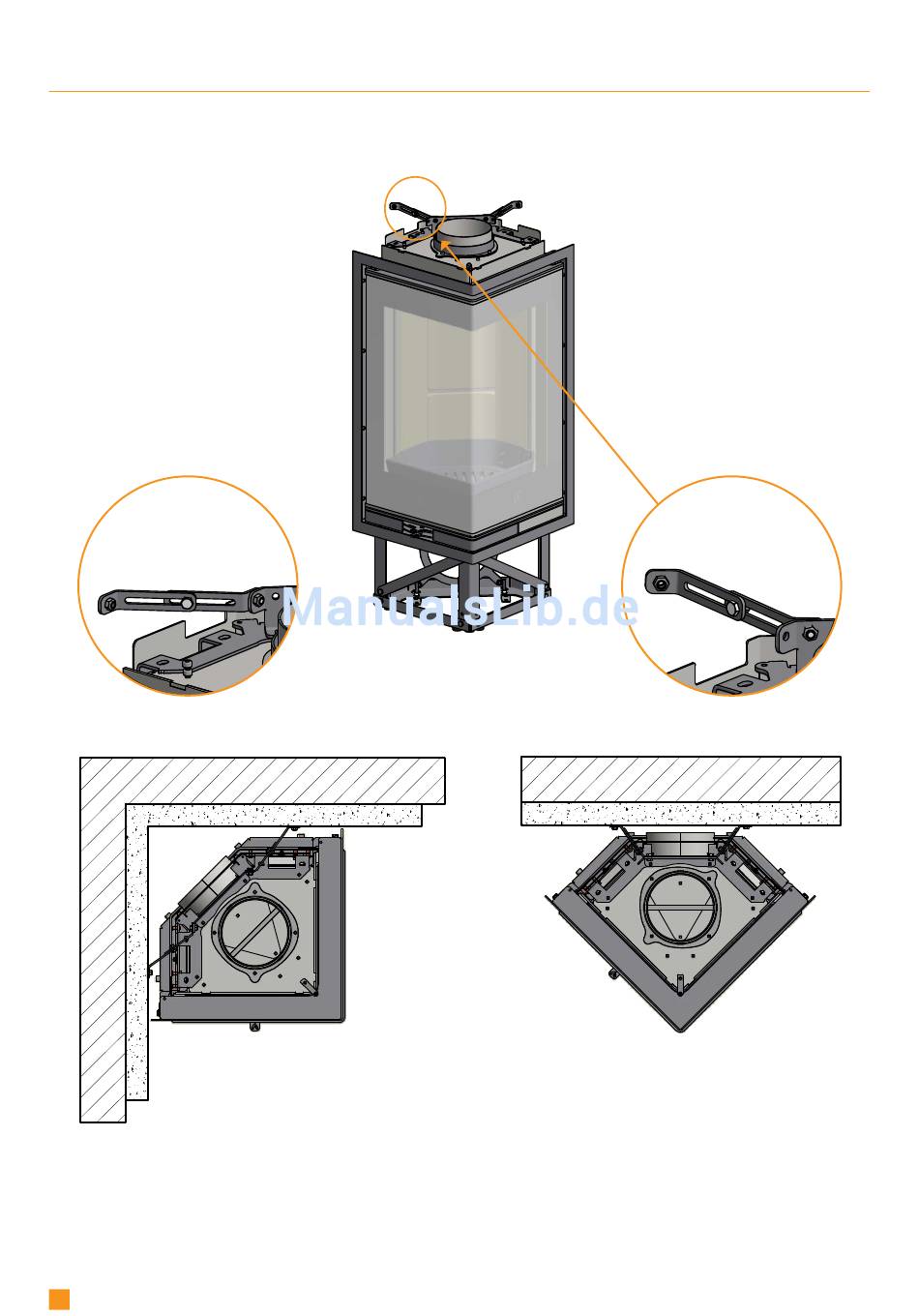 ManualsLib.de