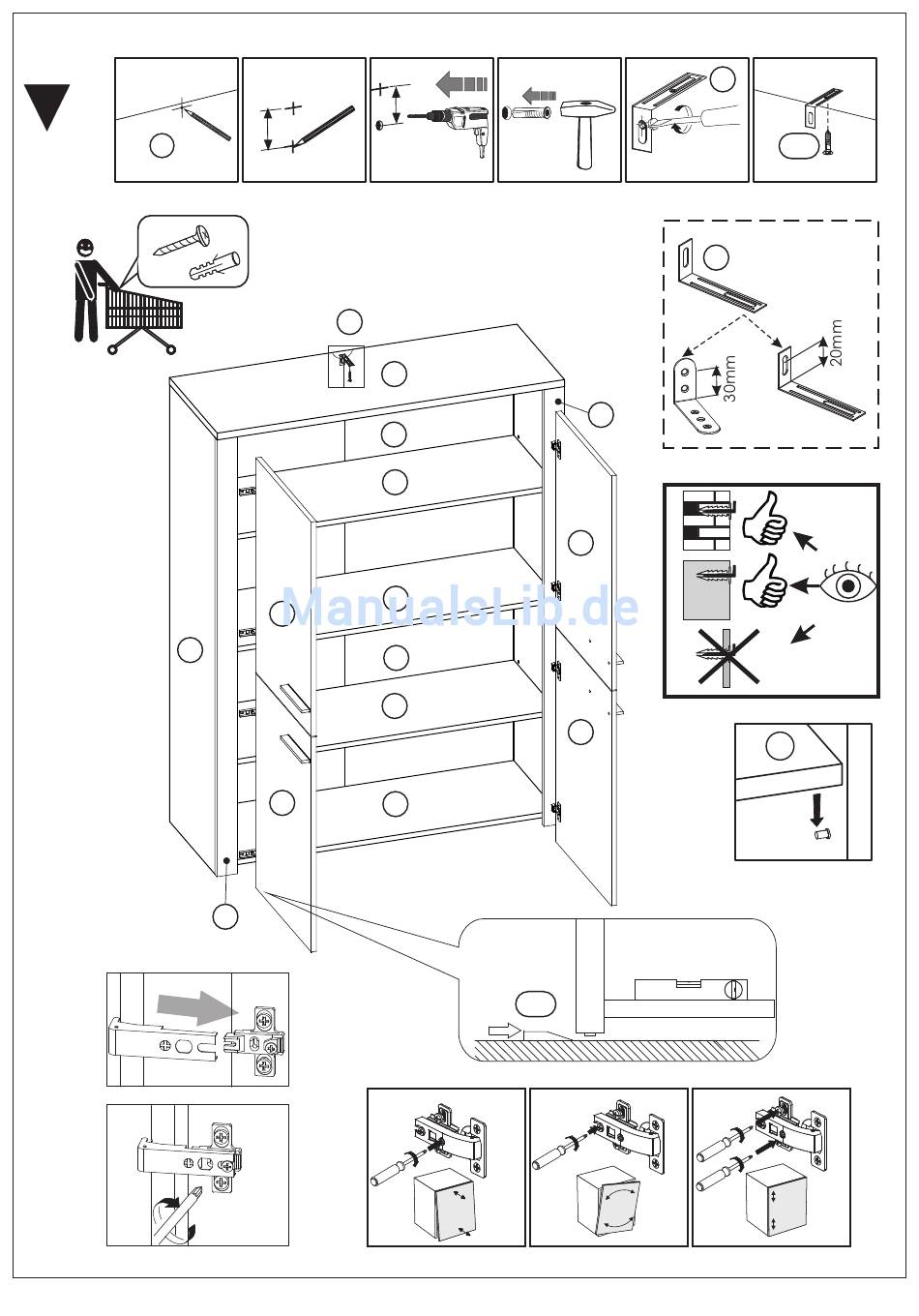 30mm

20mm

ManualsLib.de