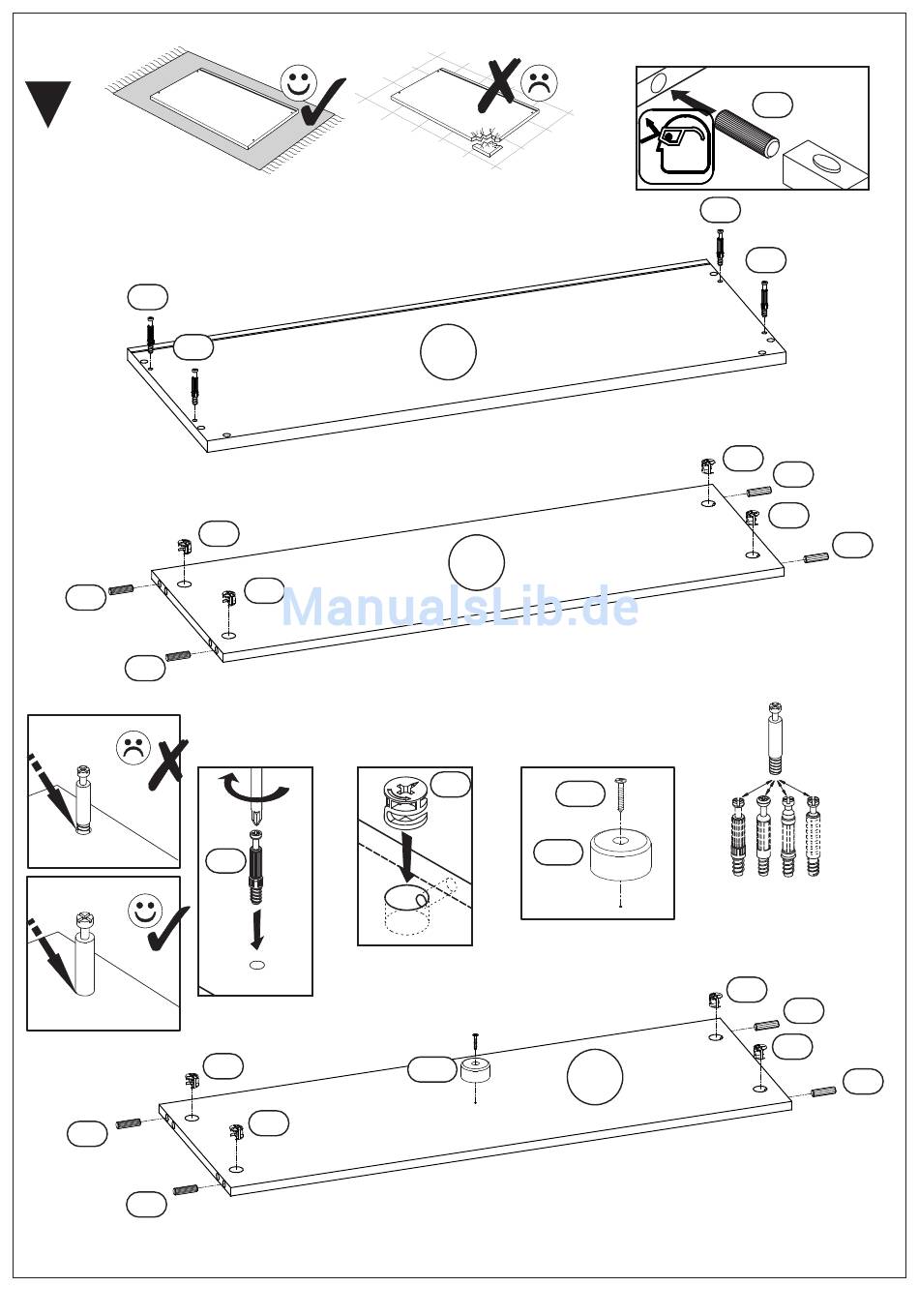 ManualsLib.de